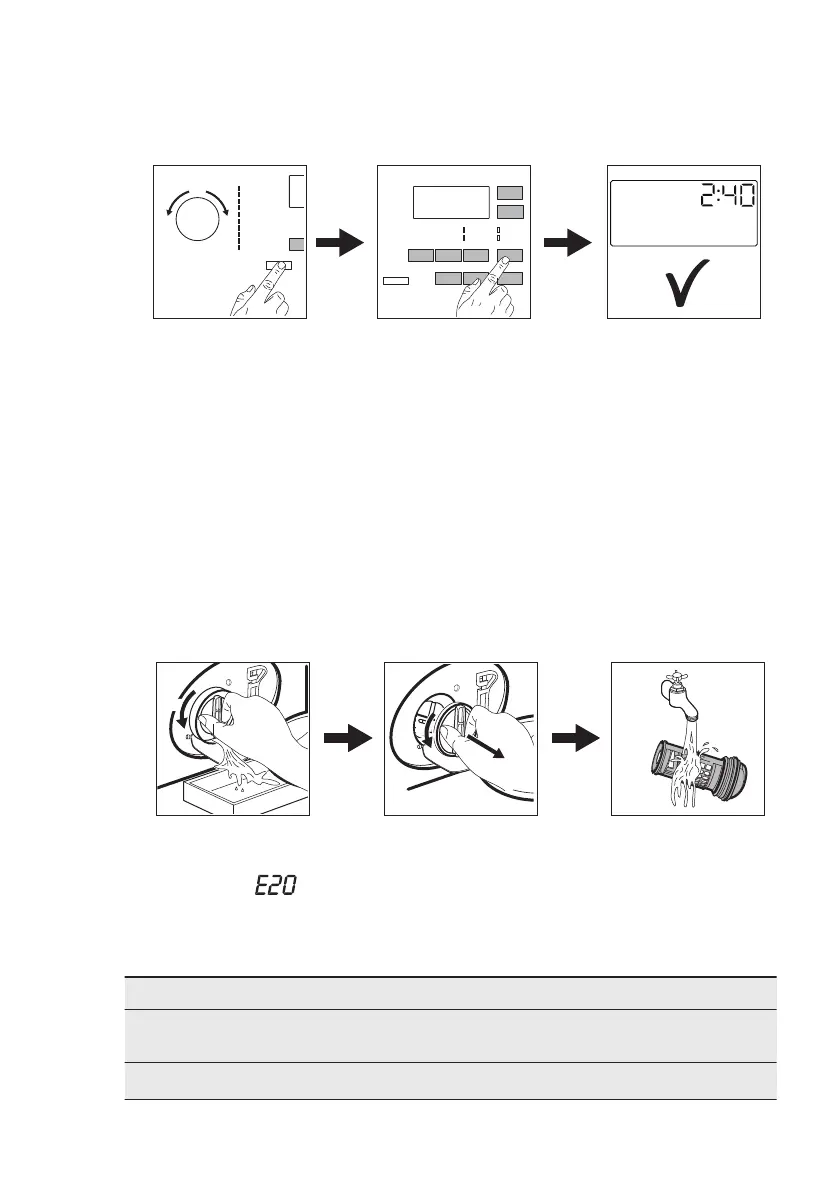 2:40

E20