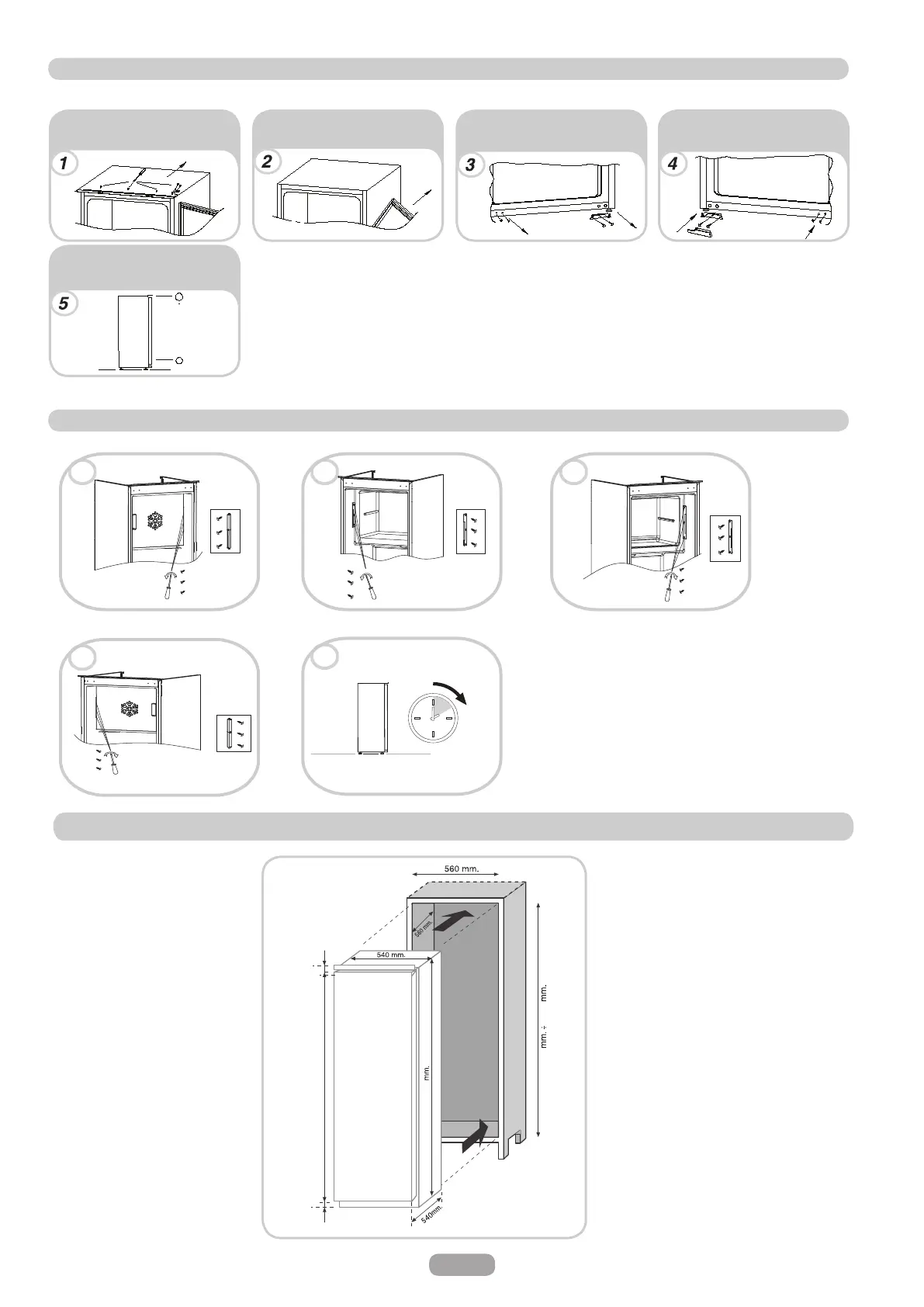 1

2

3

4

5

560 mm.

560 mm.

540 mm.

mm.

mm. ÷

mm.

540mm.