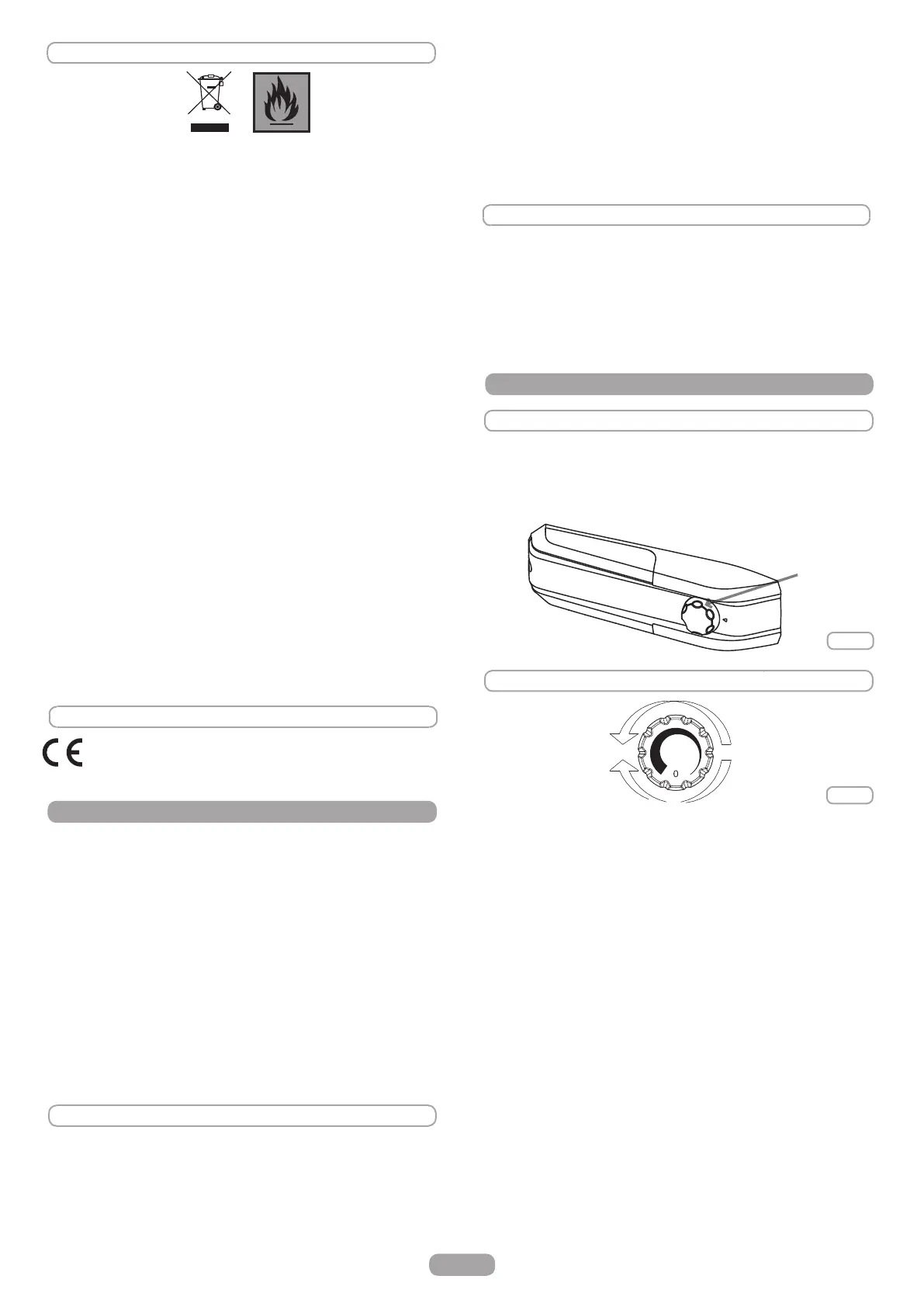 0