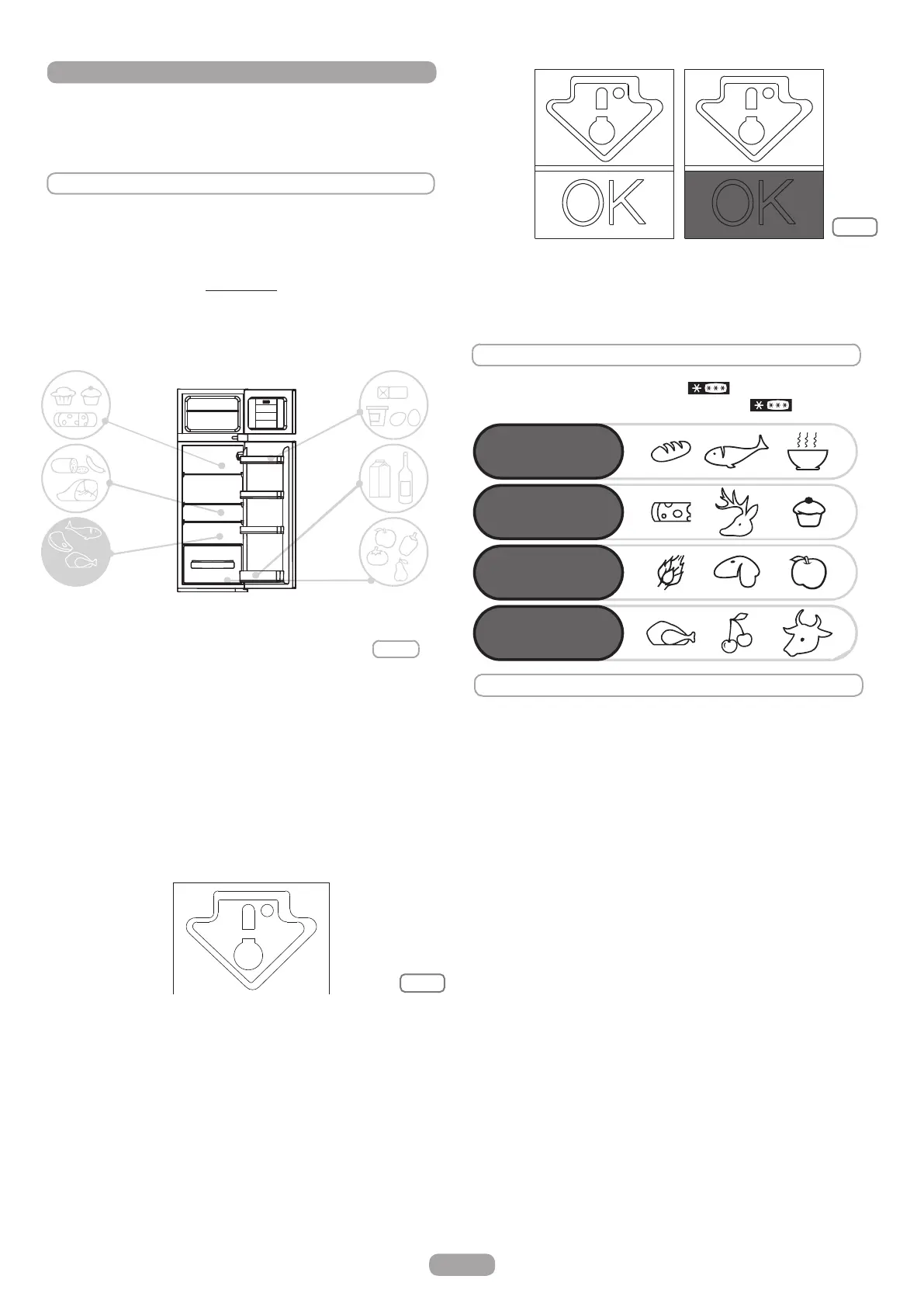 OK

OK