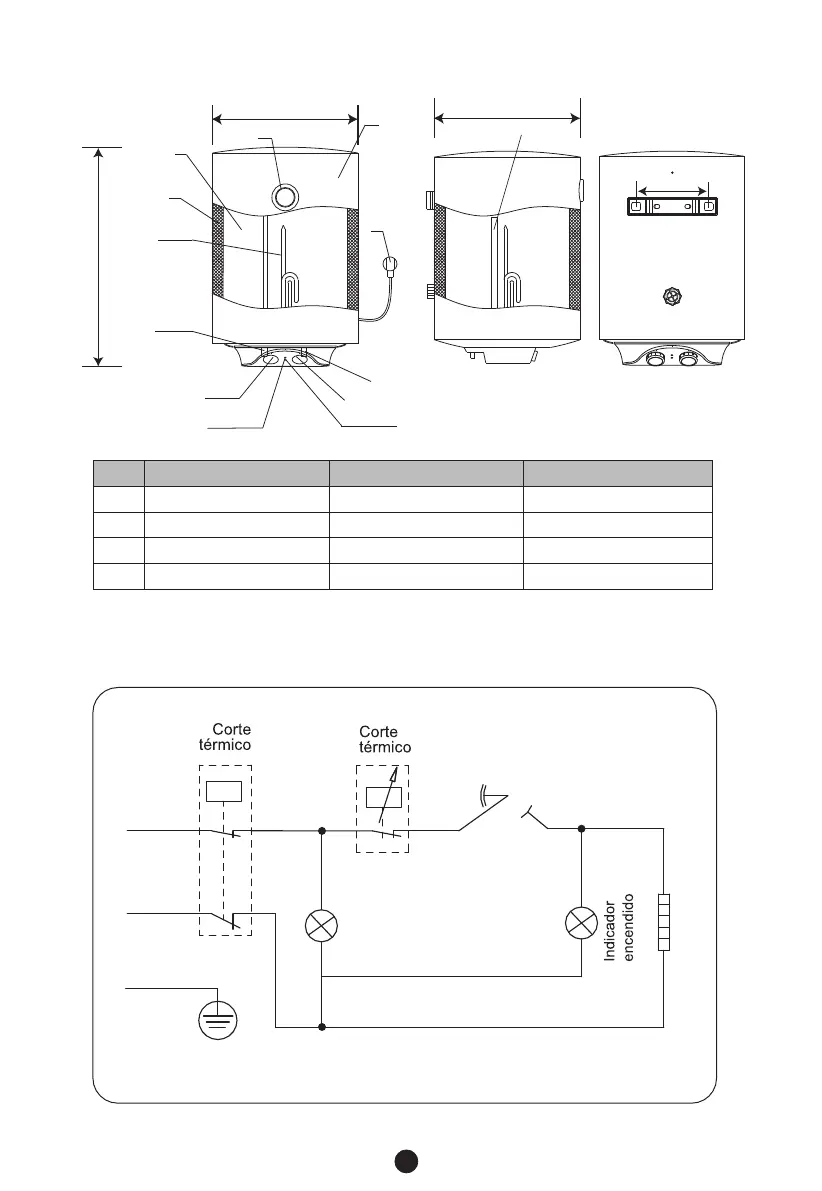 Corte térmico

Corte térmico

Indicador encendido