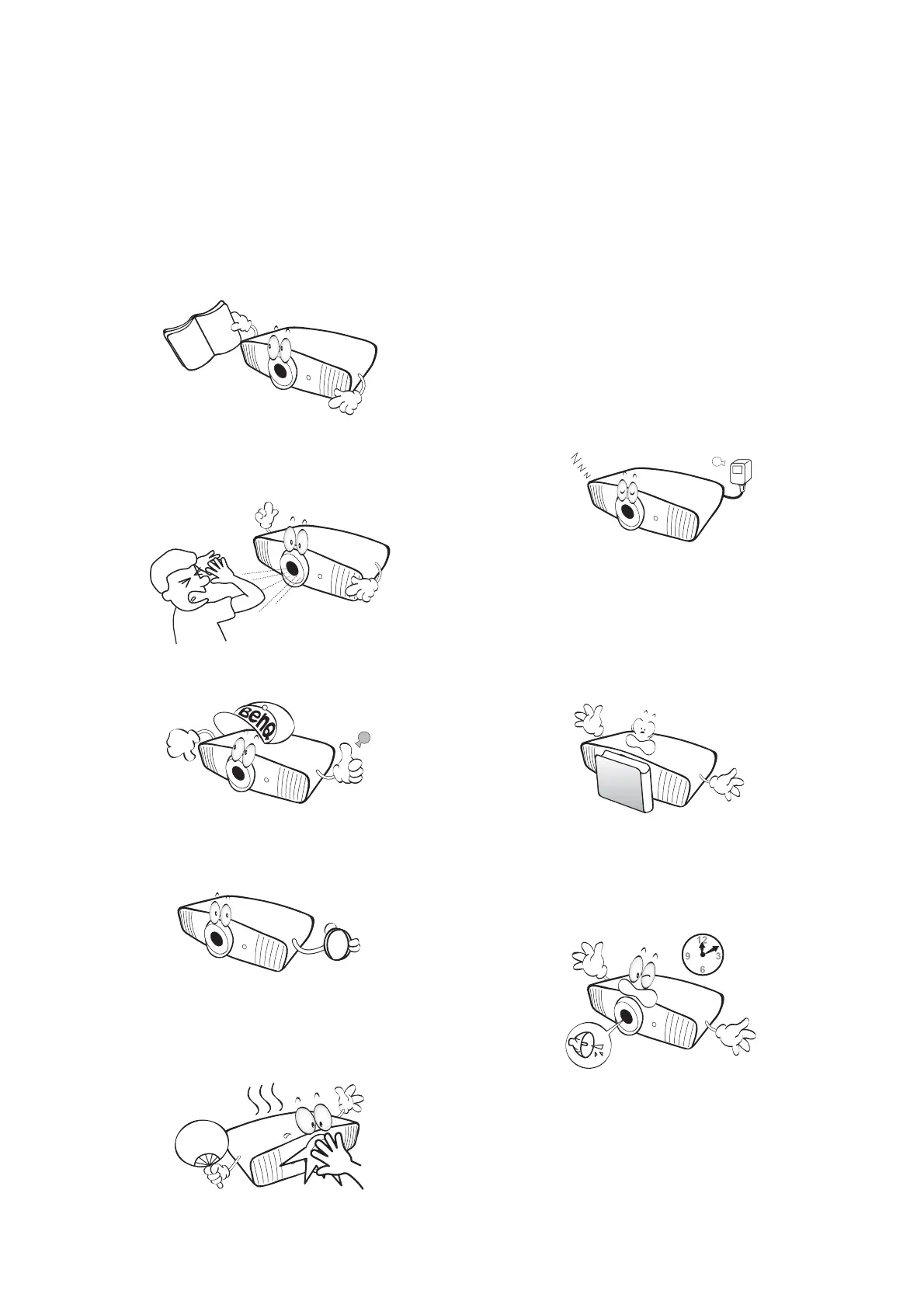 BenQ

12
9
3
6