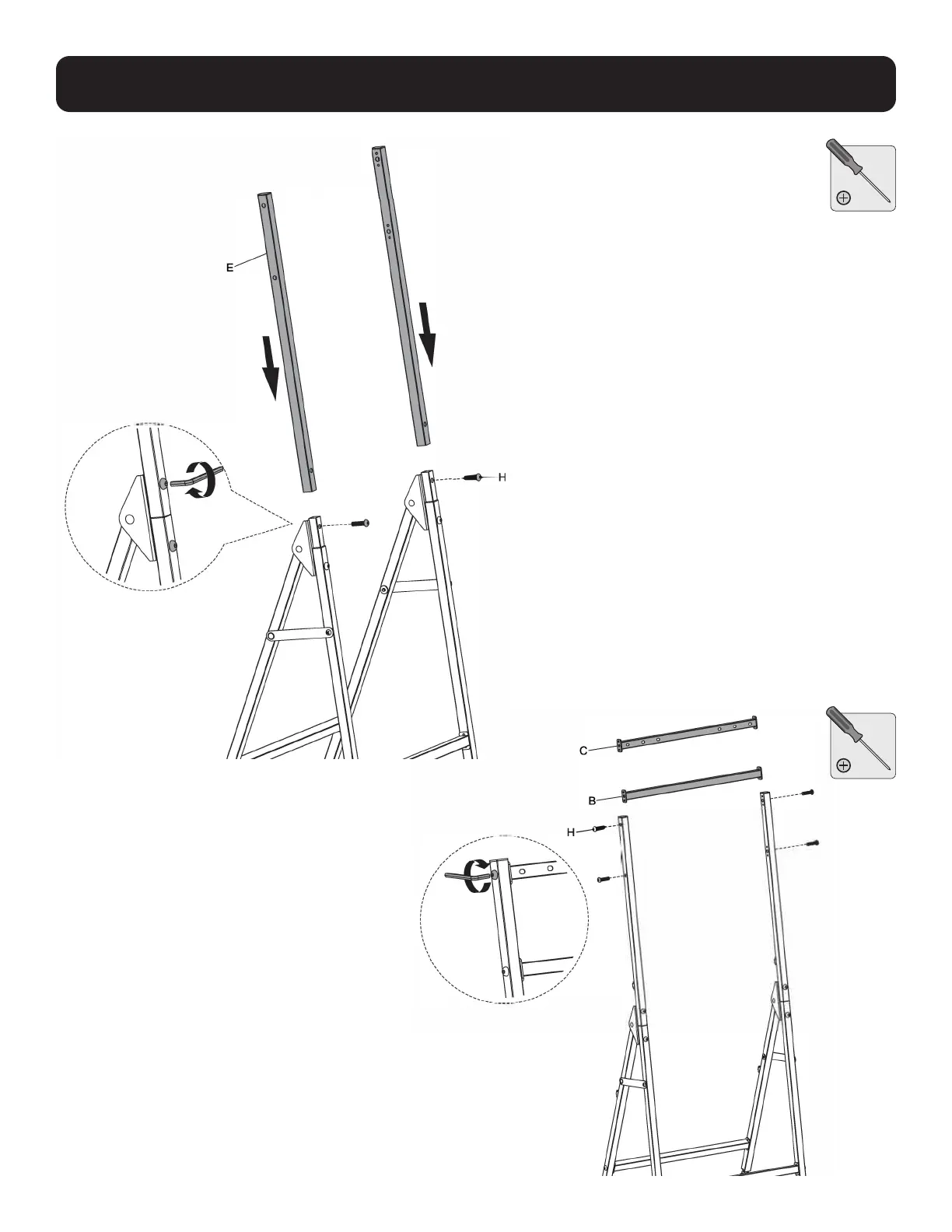 E

H

C

B

H