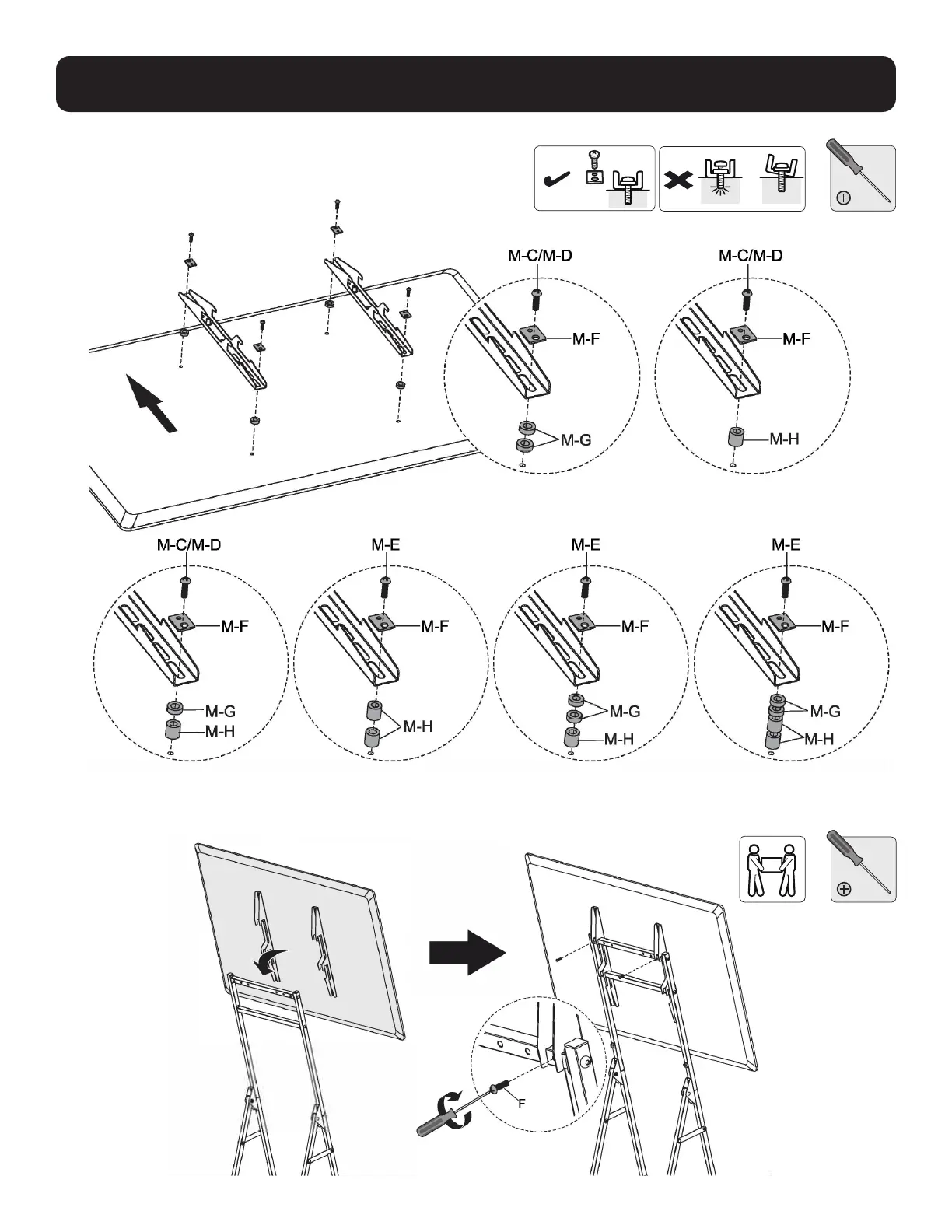 M-C/M-D

M-F

M-G

M-C/M-D

M-F

M-H

M-C/M-D

M-F

M-G

M-H

M-E

M-F

M-H

M-E

M-F

M-G

M-H

M-E

M-F

M-G

M-H

F