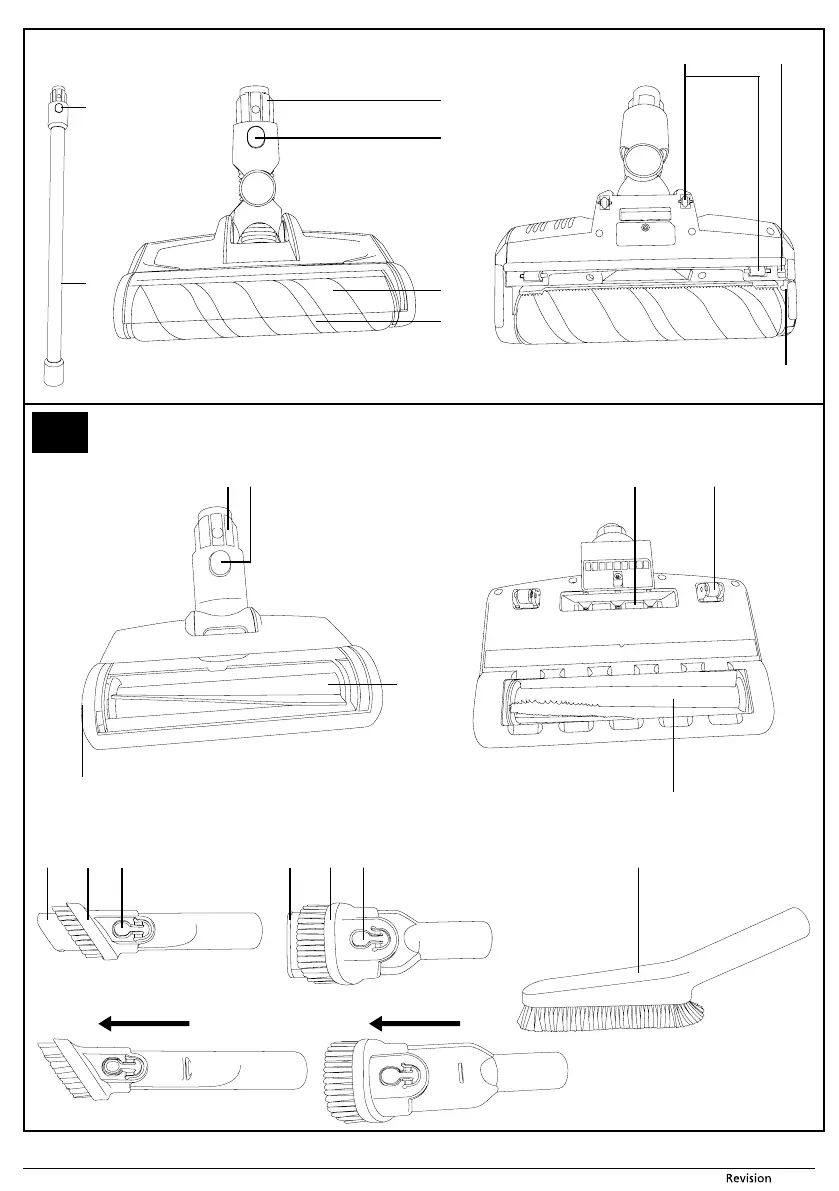 Revision