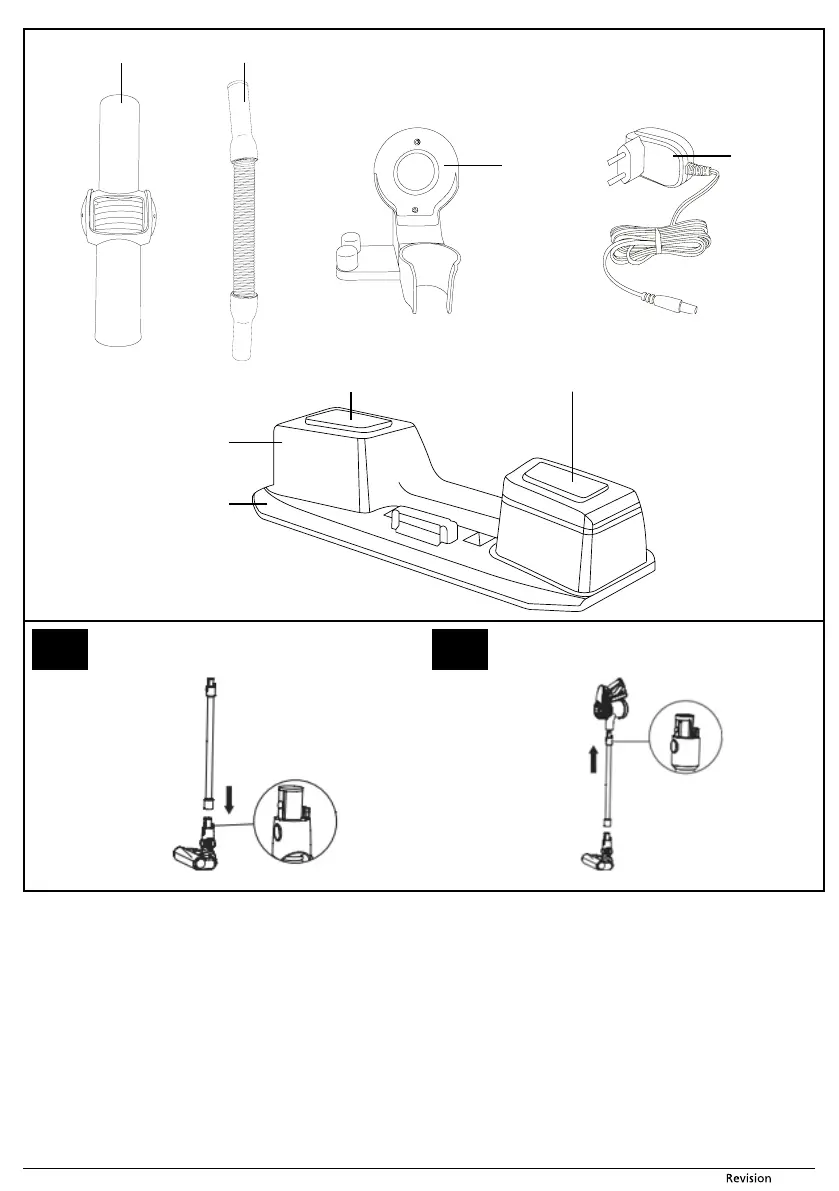 Revision