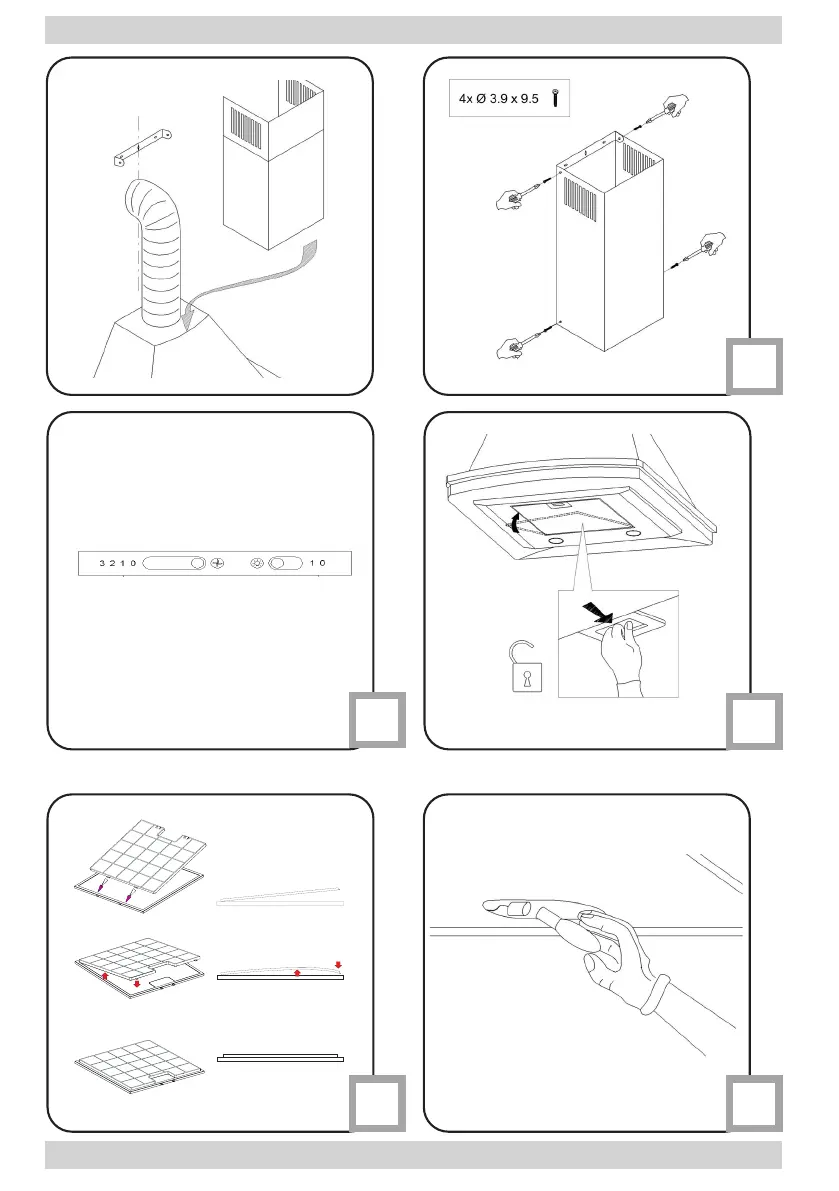 4x Ø 3.9 x 9.5

3 2 1 0

1 0