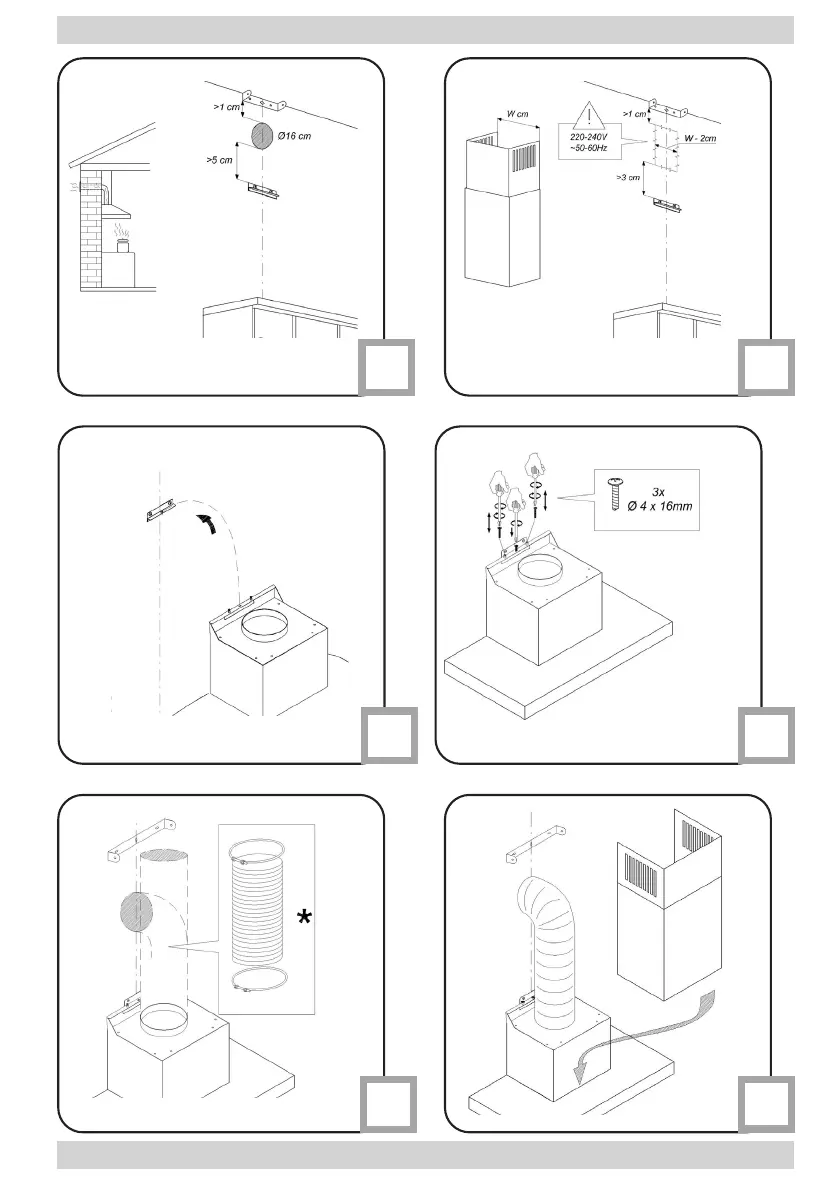 >1 cm
Ø16 cm
>5 cm

W cm
!
220-240V
~50-60Hz
>1 cm
W - 2cm
>3 cm

3x
Ø 4 x 16mm

*