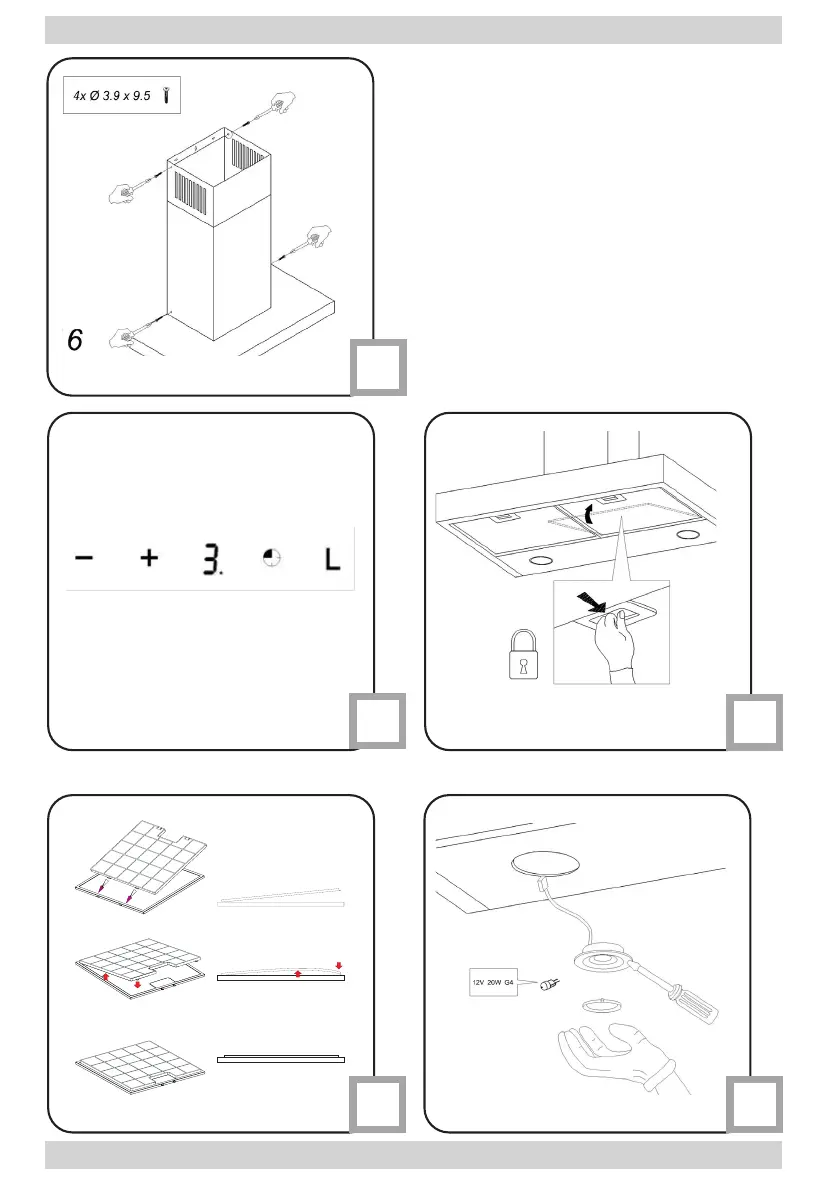 4x Ø 3.9 x 9.5

6

− + 3. L

12V 20W G4