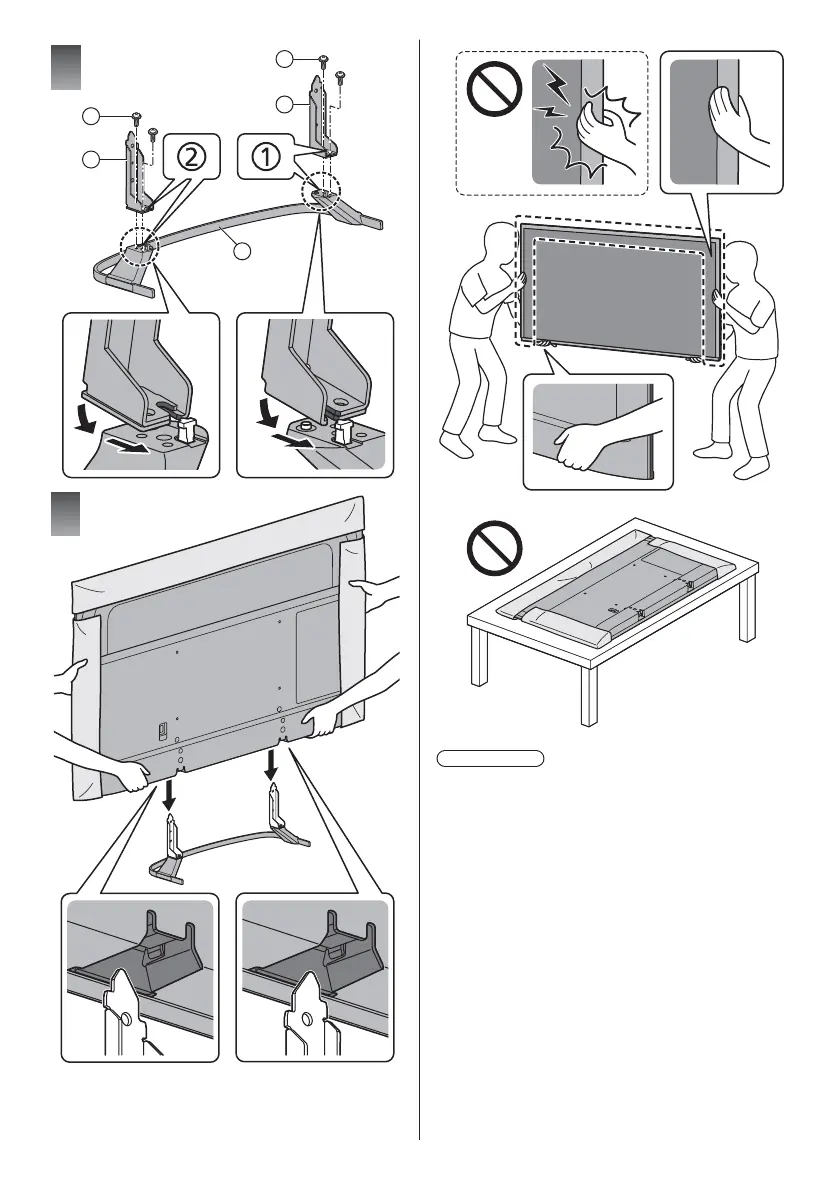 ②

①