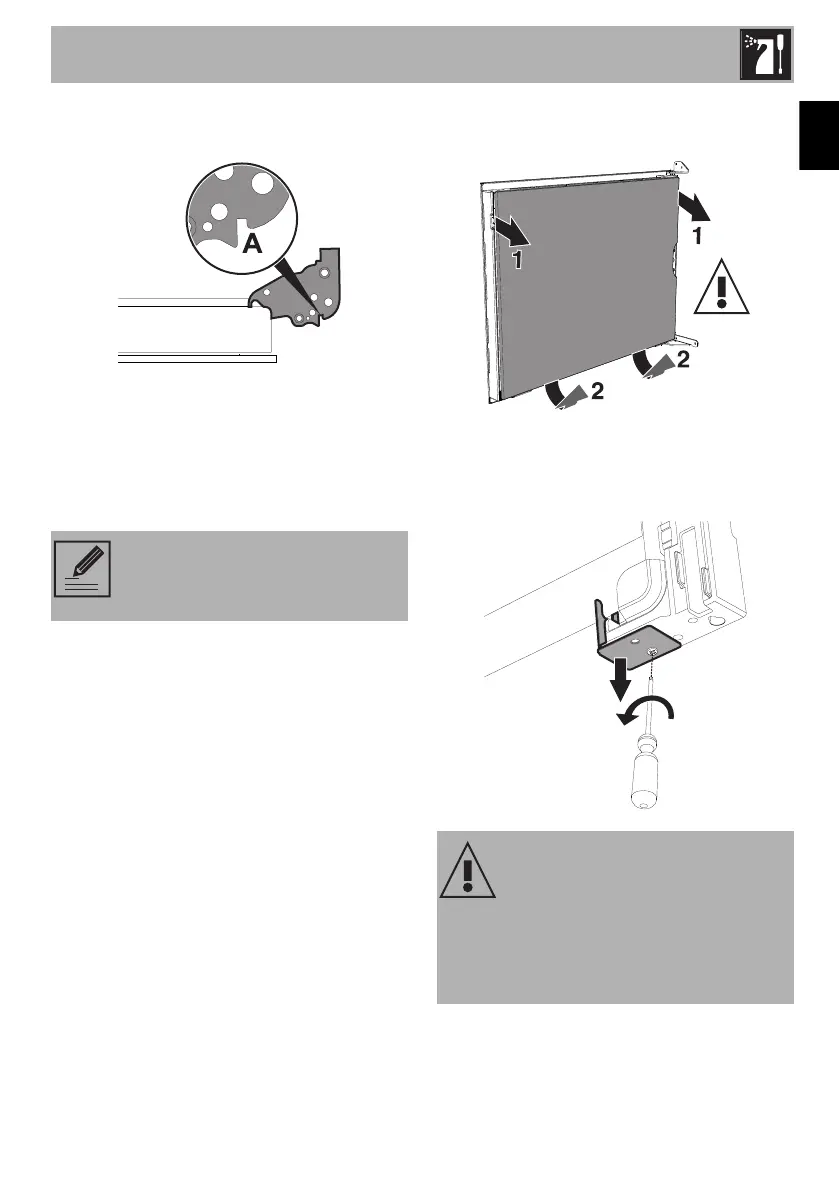 A

1

1

2

2