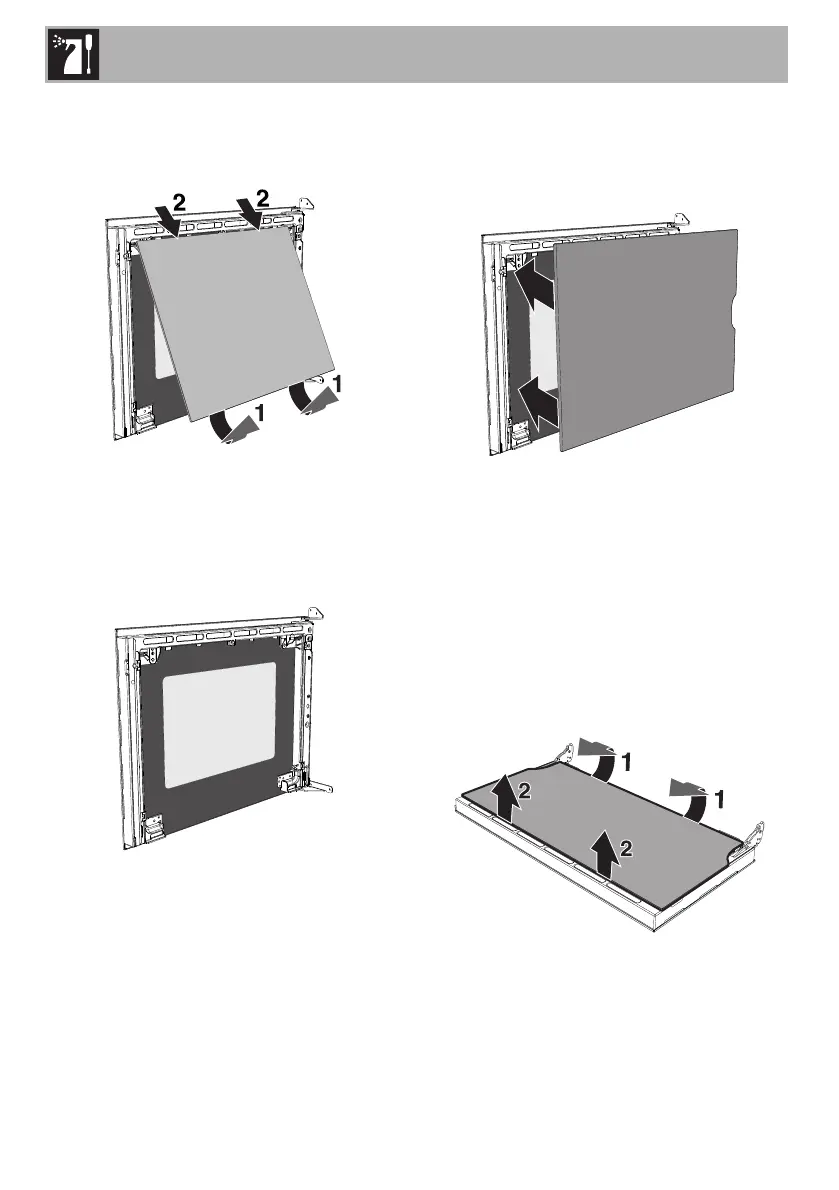 2 2
1 1

1 1
2 2