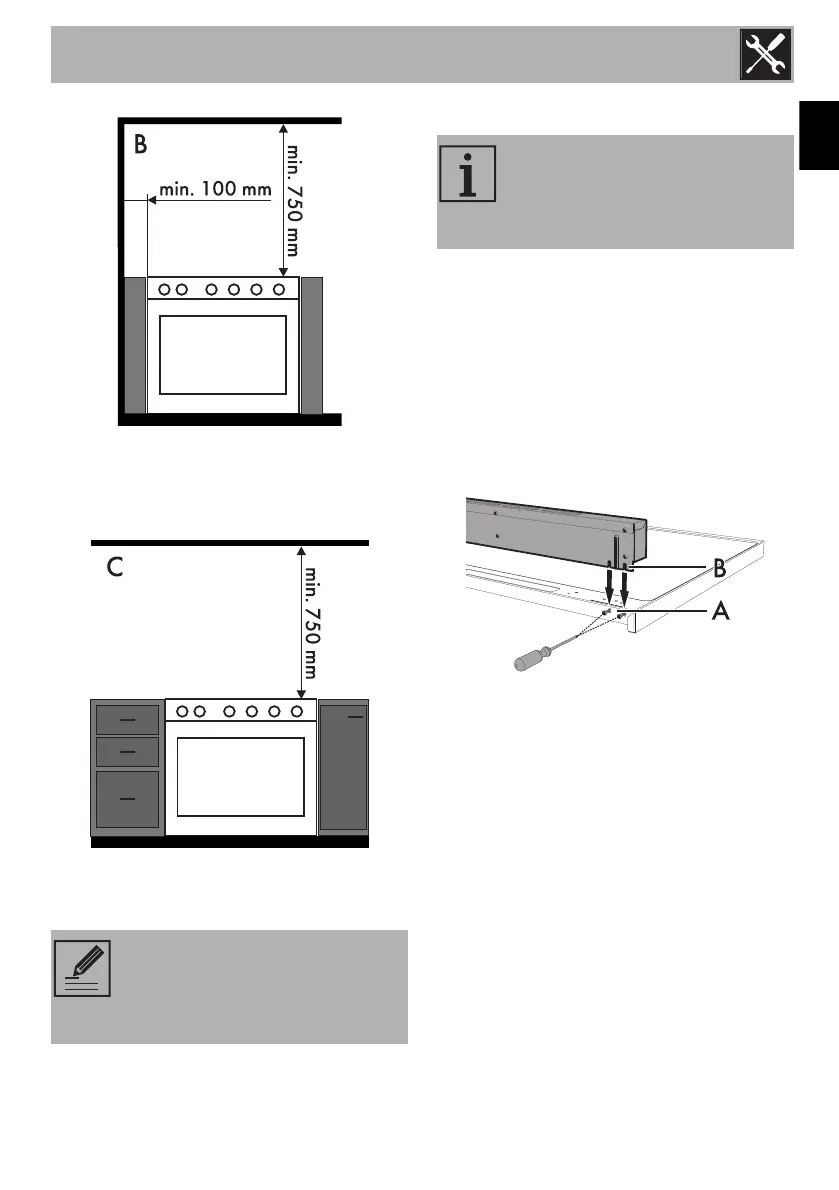 B

min. 100 mm

min. 750 mm

C

min. 750 mm

B

A