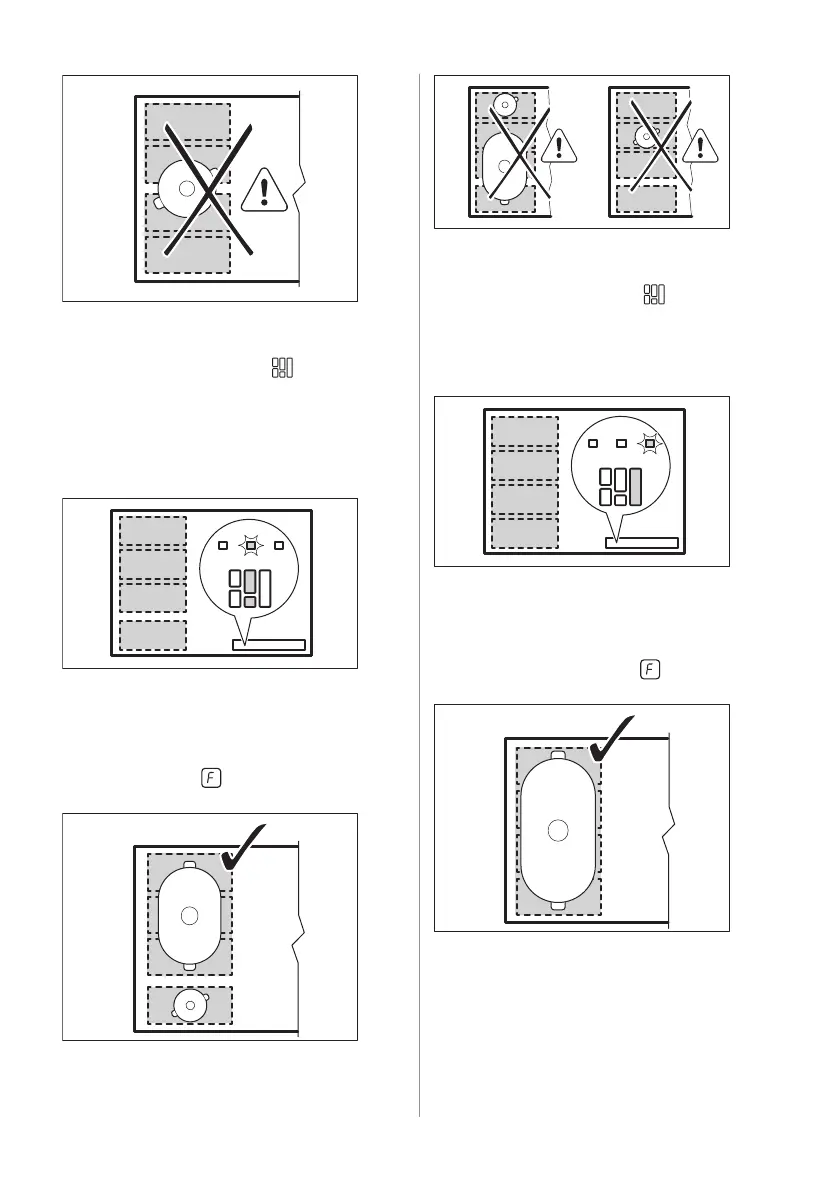 F

F