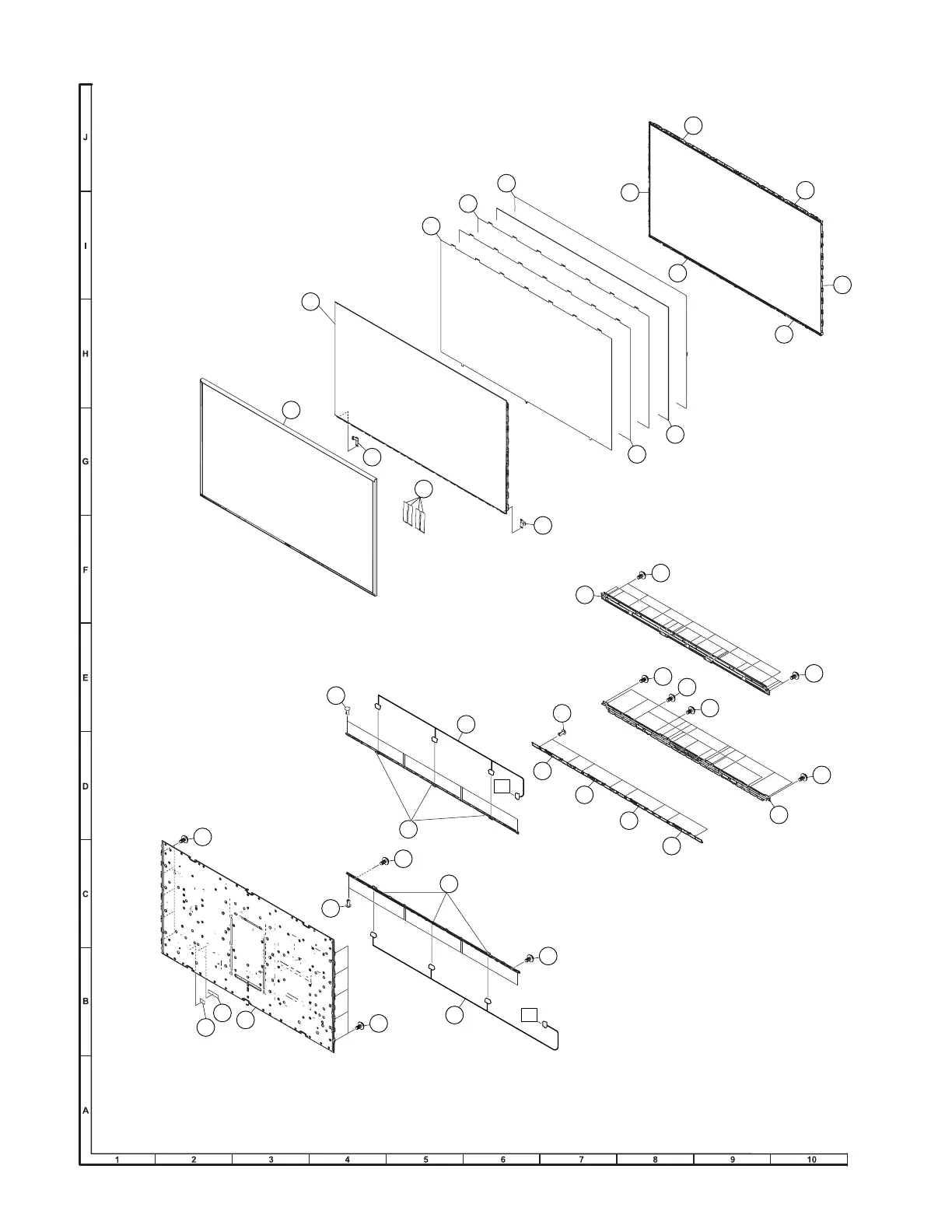 J

I

H

G

F

E

D

C

B

A

1 2 3 4 5 6 7 8 9 10