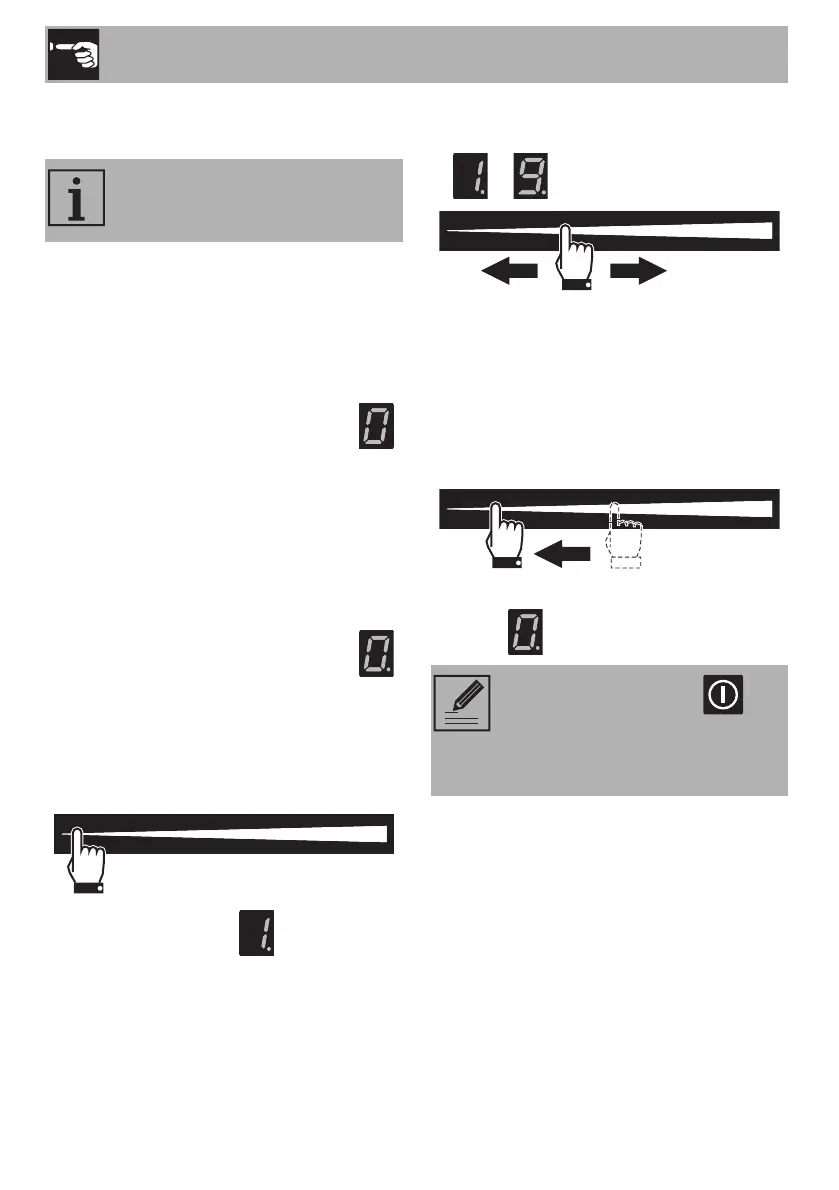 0

0.

1.

1. 9.

0.