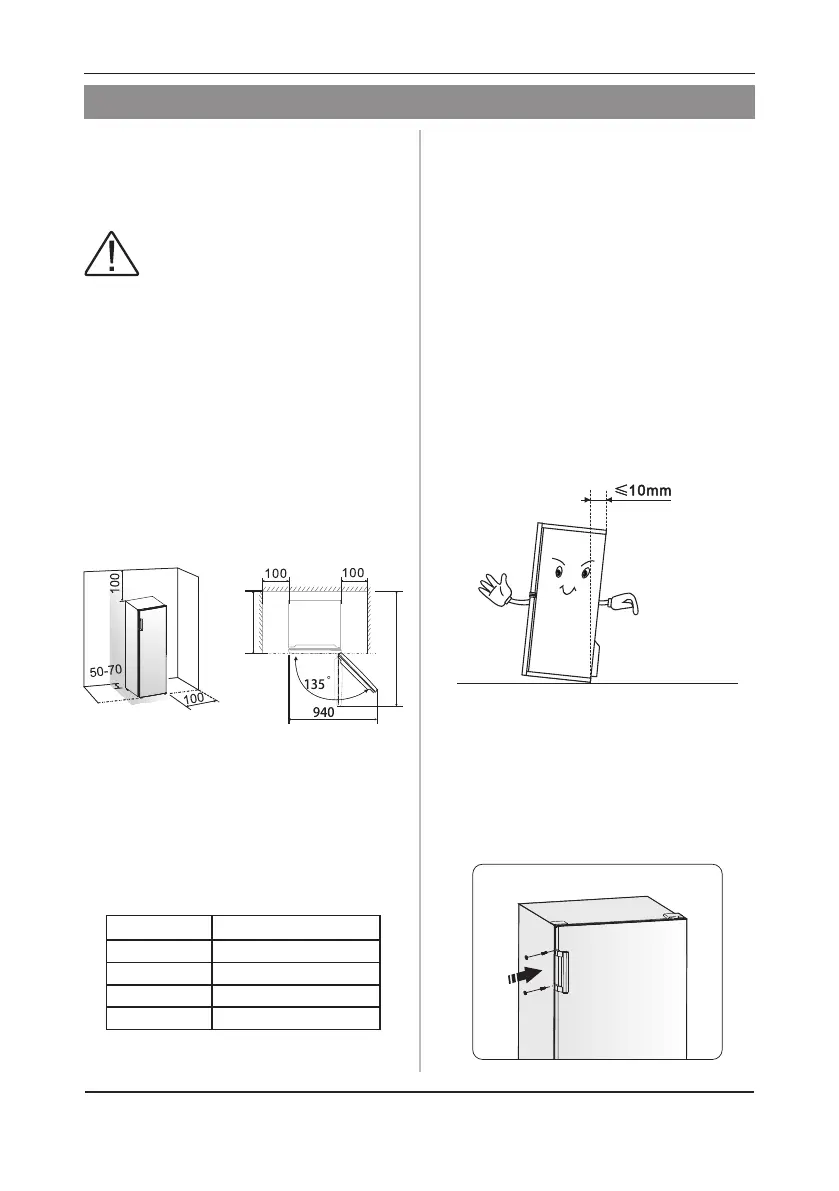 100

50-70

100

100 100

135°

940

≤10mm