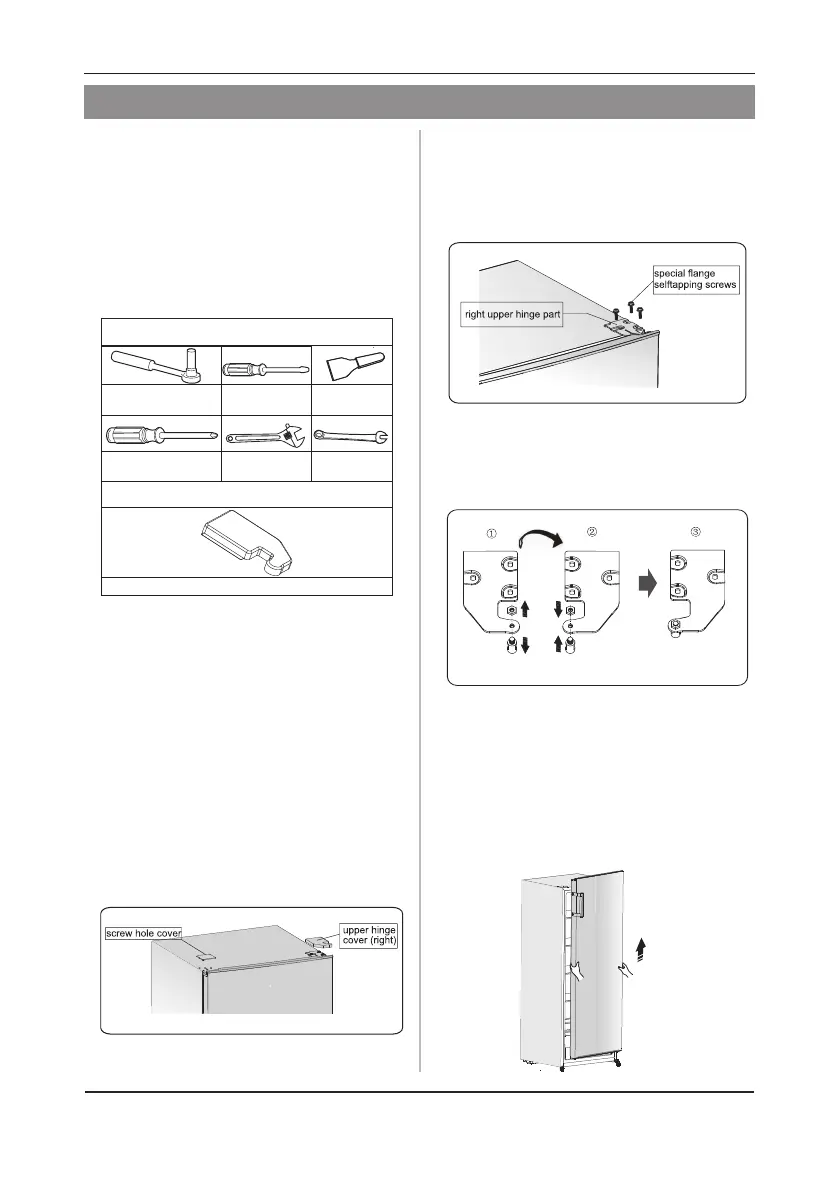 special flange selftapping screws

right upper hinge part

①

②

③

screw hole cover

upper hinge cover (right)