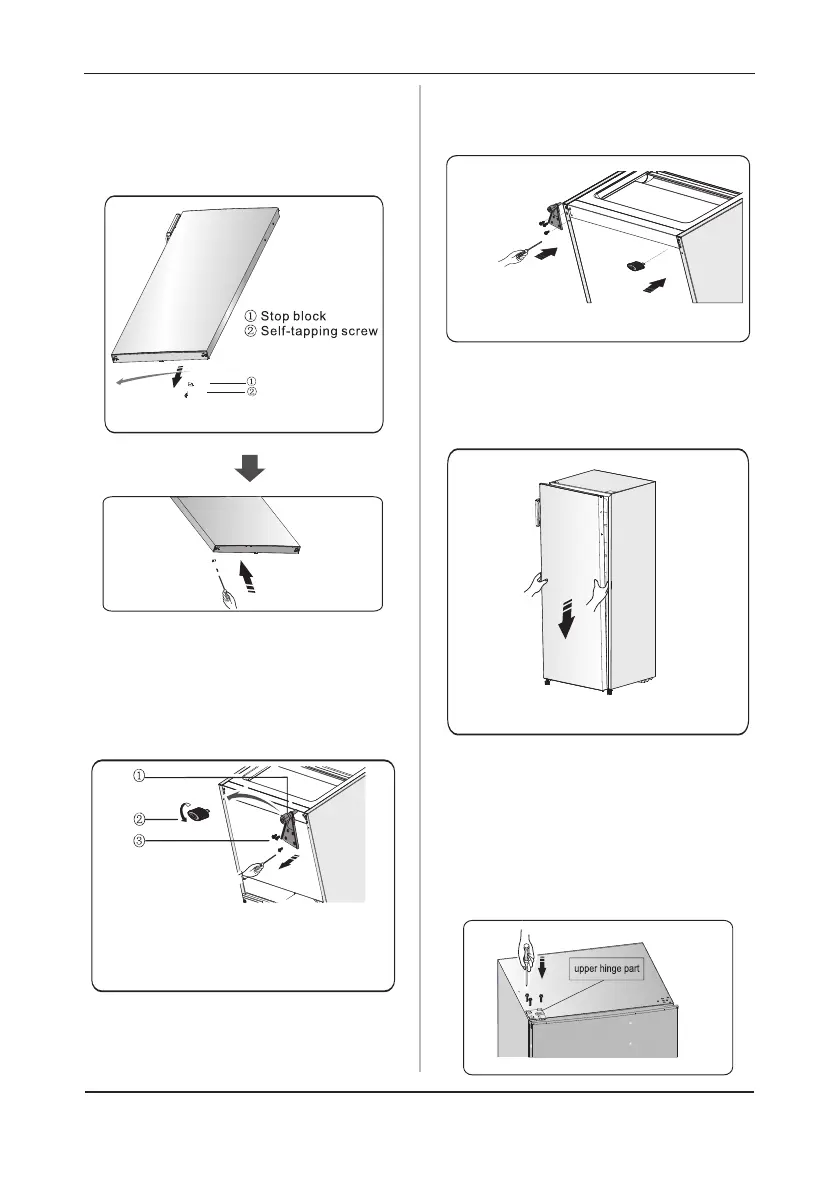 ① Stop block
② Self-tapping screw
①
②

①
②
③

upper hinge part