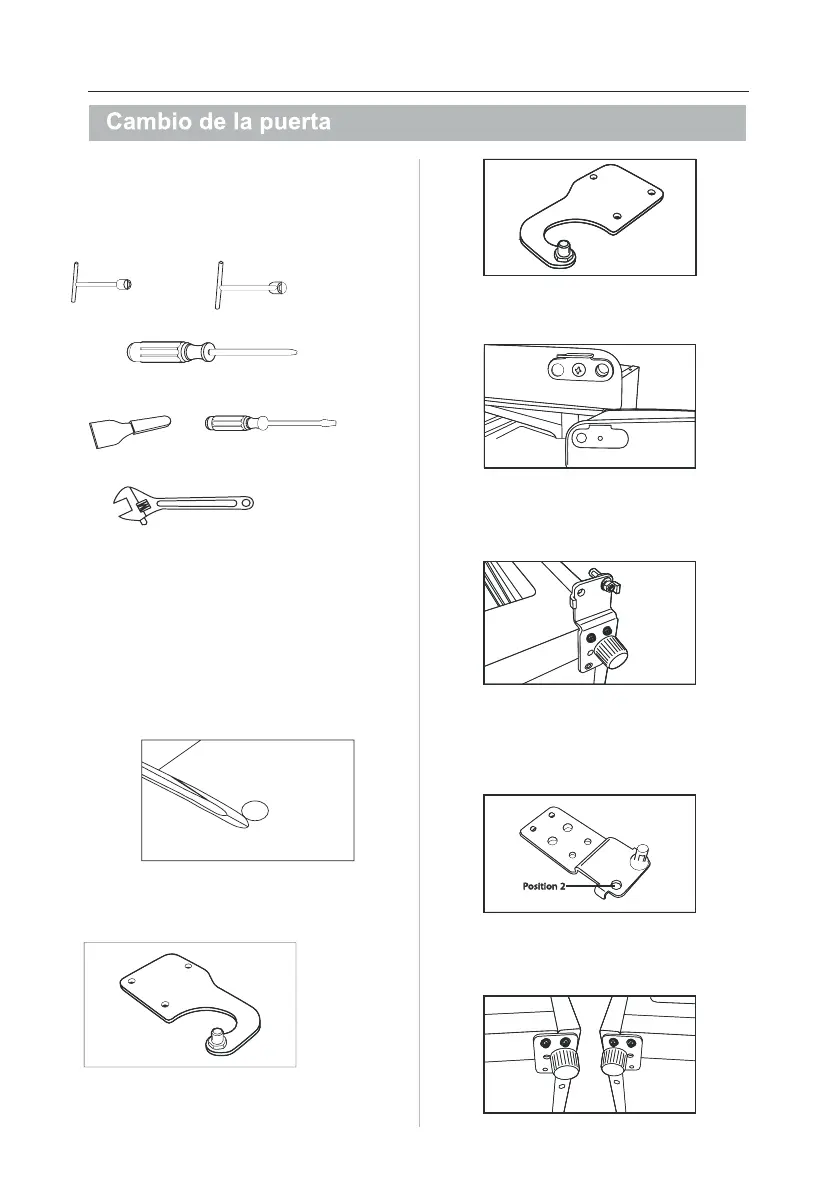 Cambio de la puerta

Position 2