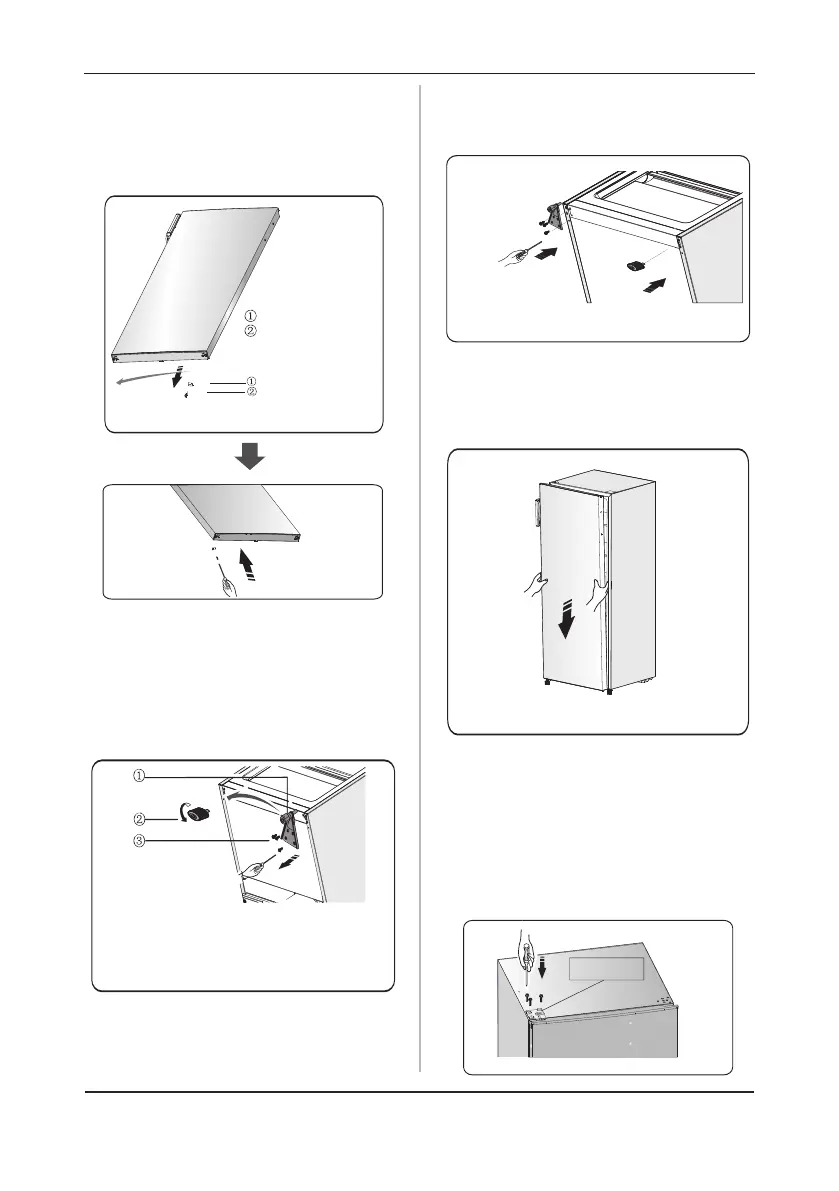 ①
②

①
②

①

②

③