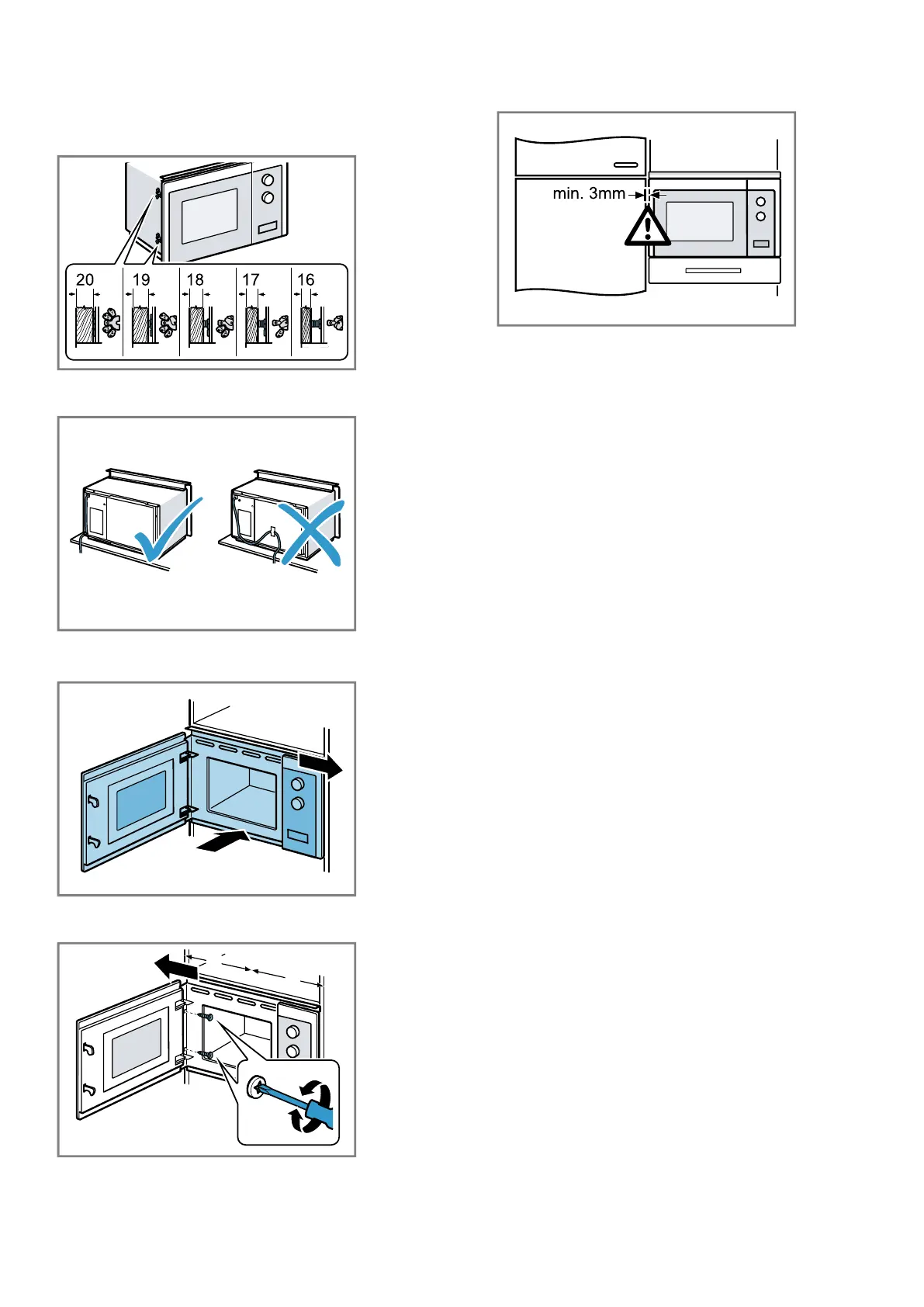 20 19 18 17 16

min. 3mm