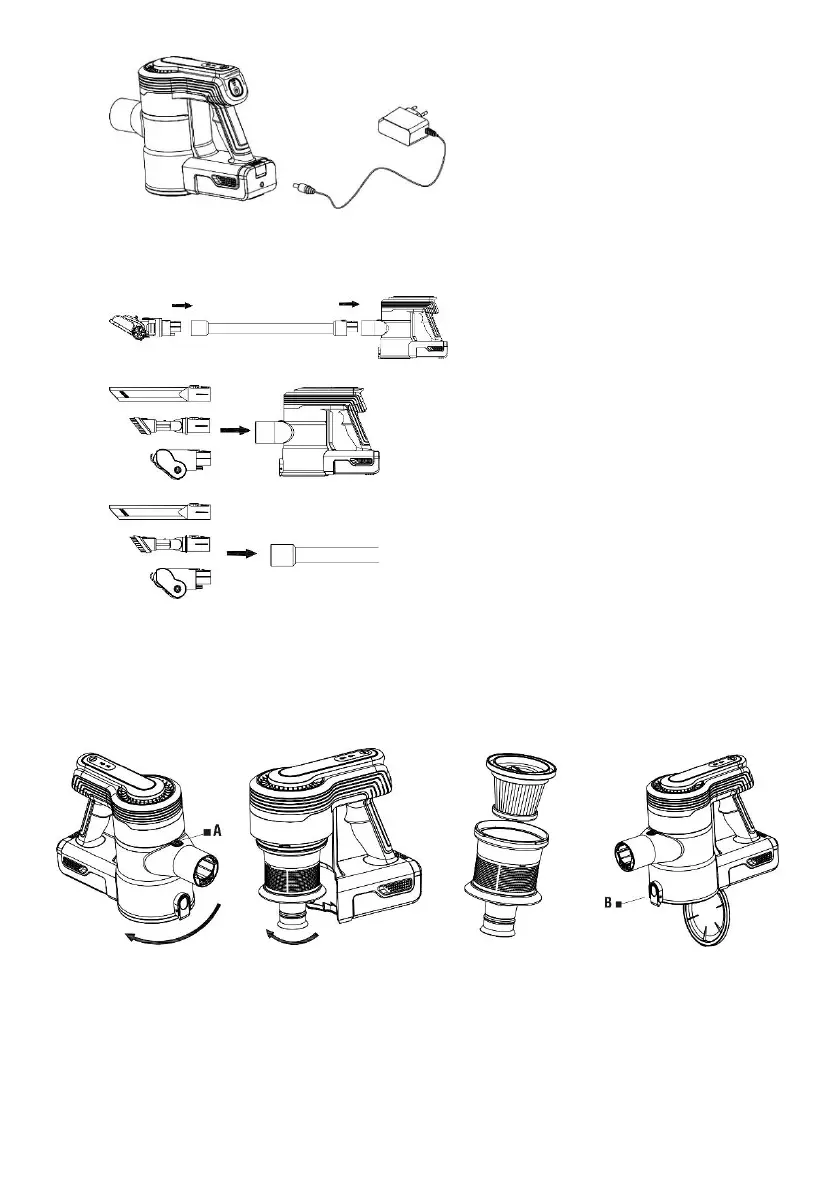 A

B