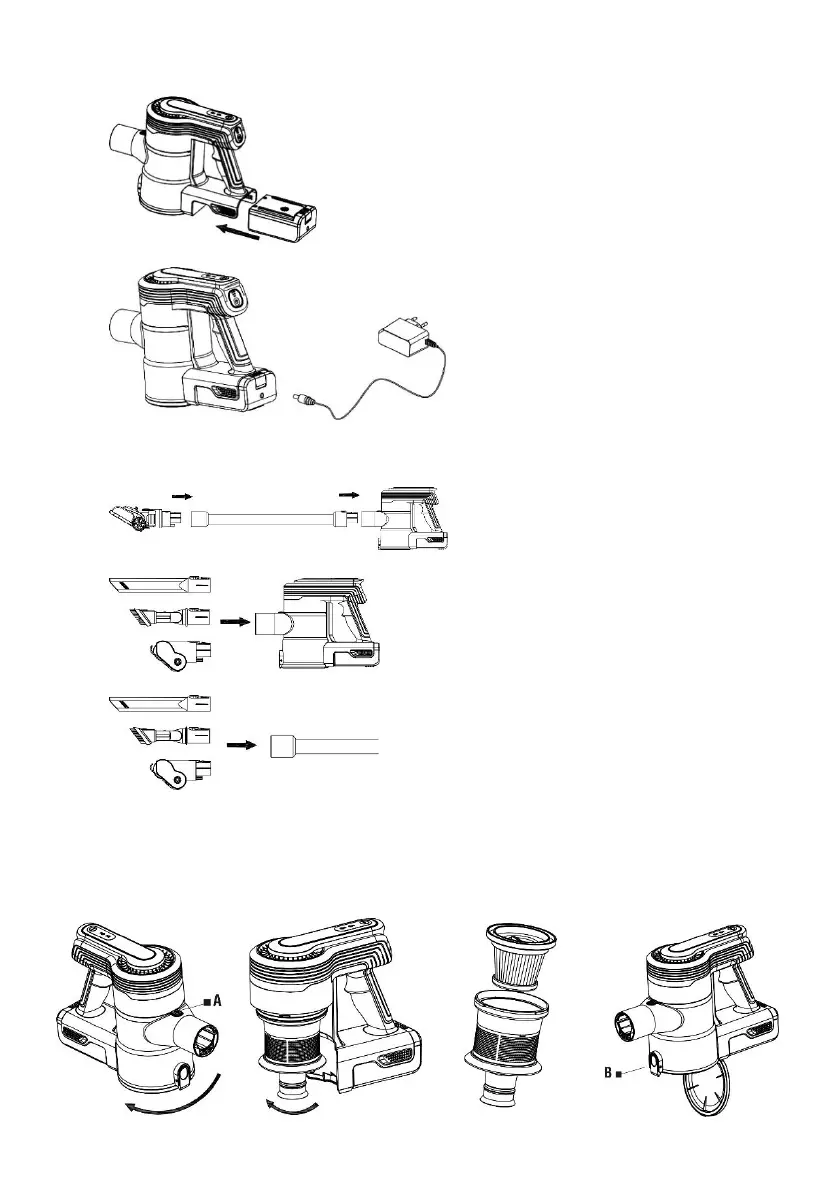 A

B