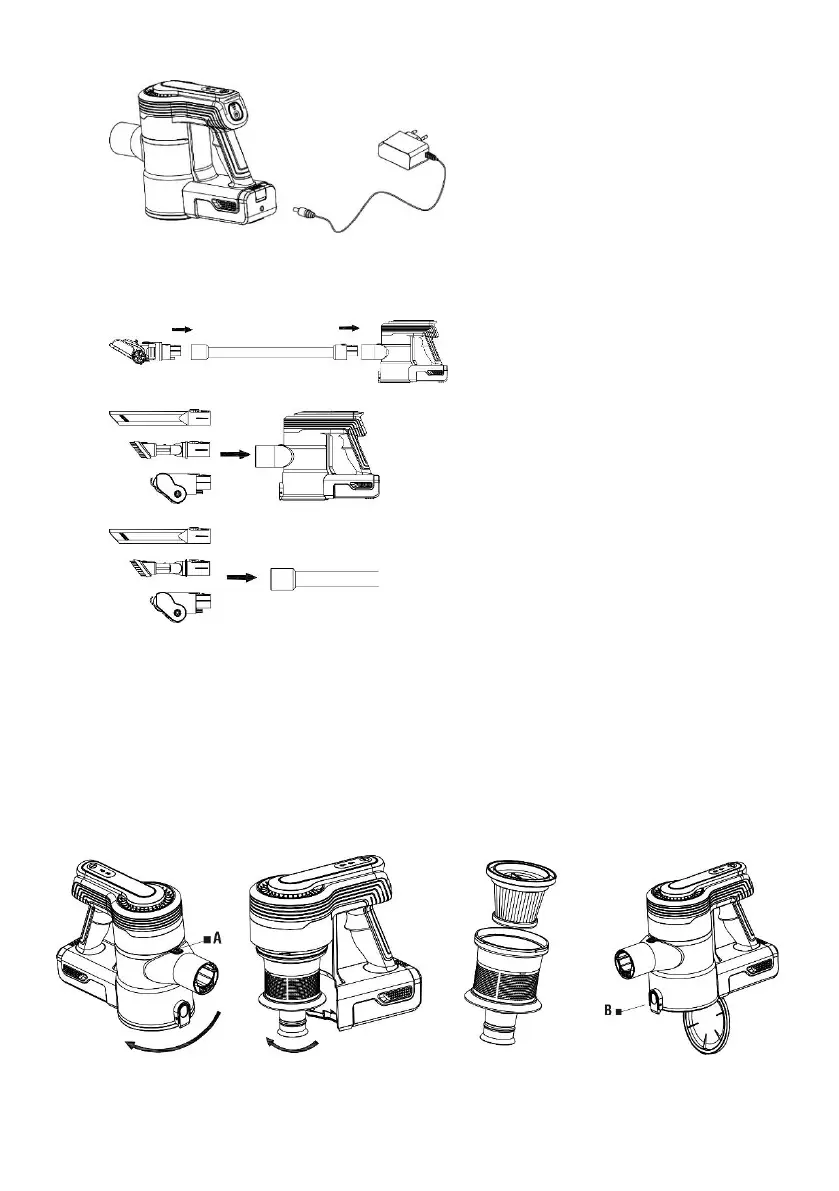 A

B