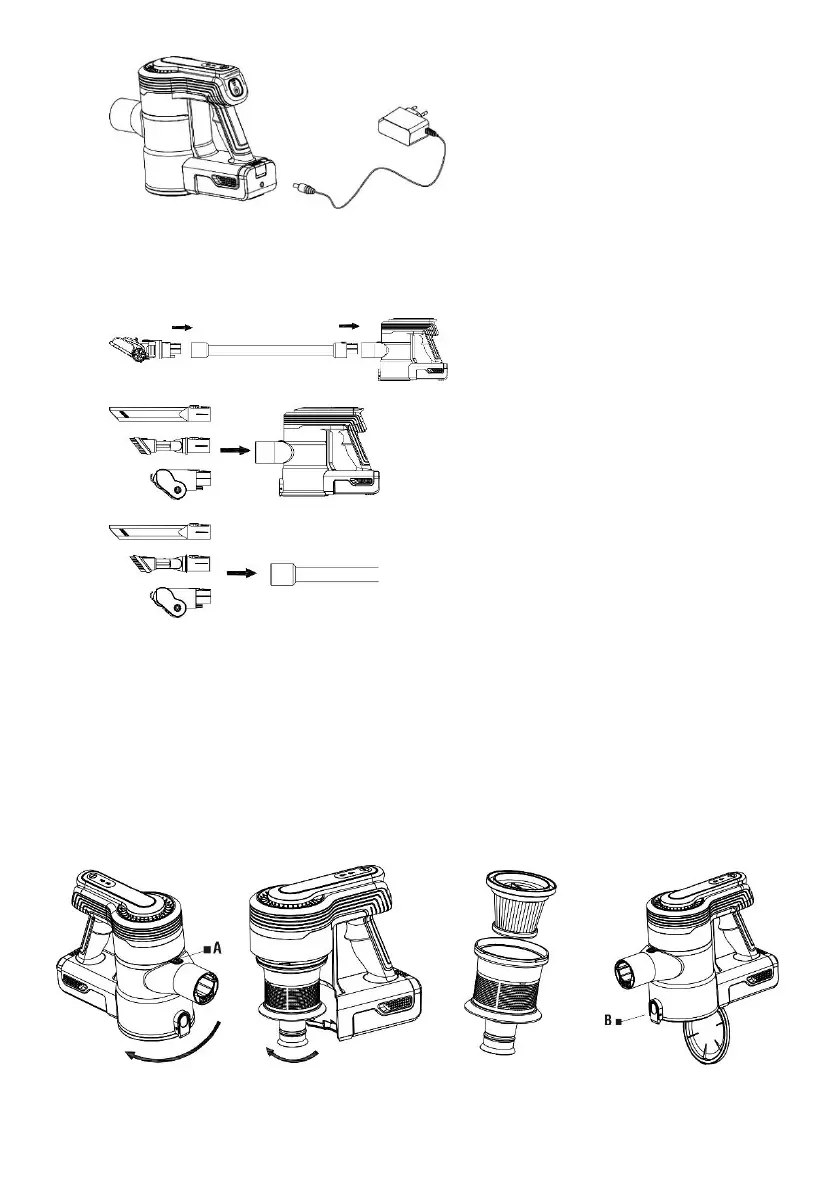 A

B