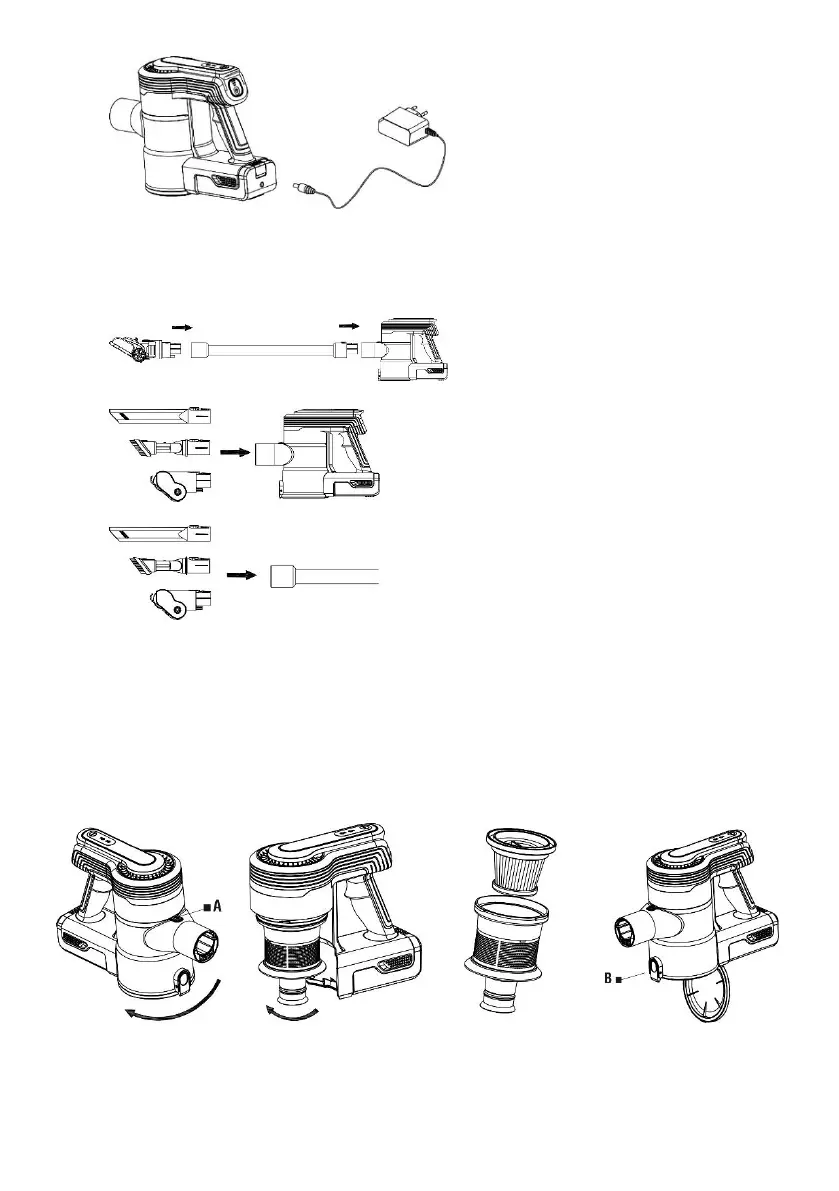 A

B