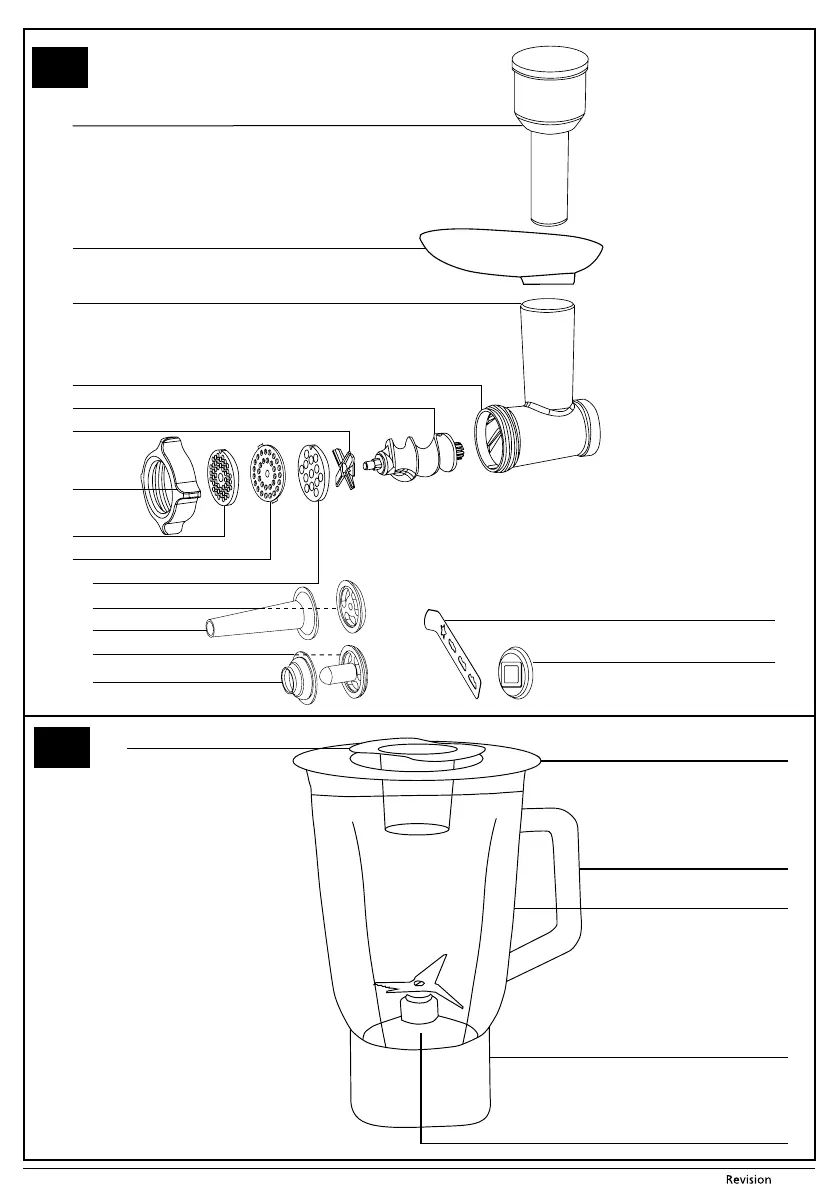 Revision