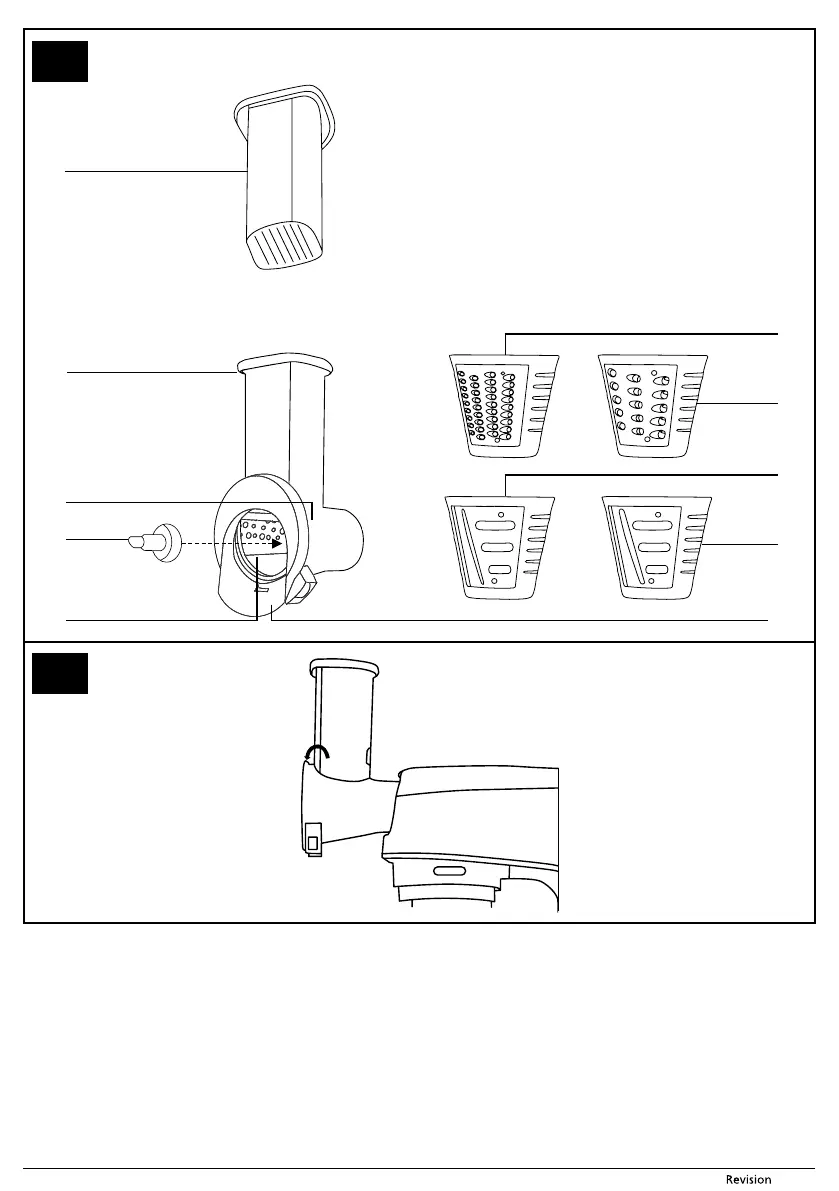 Revision