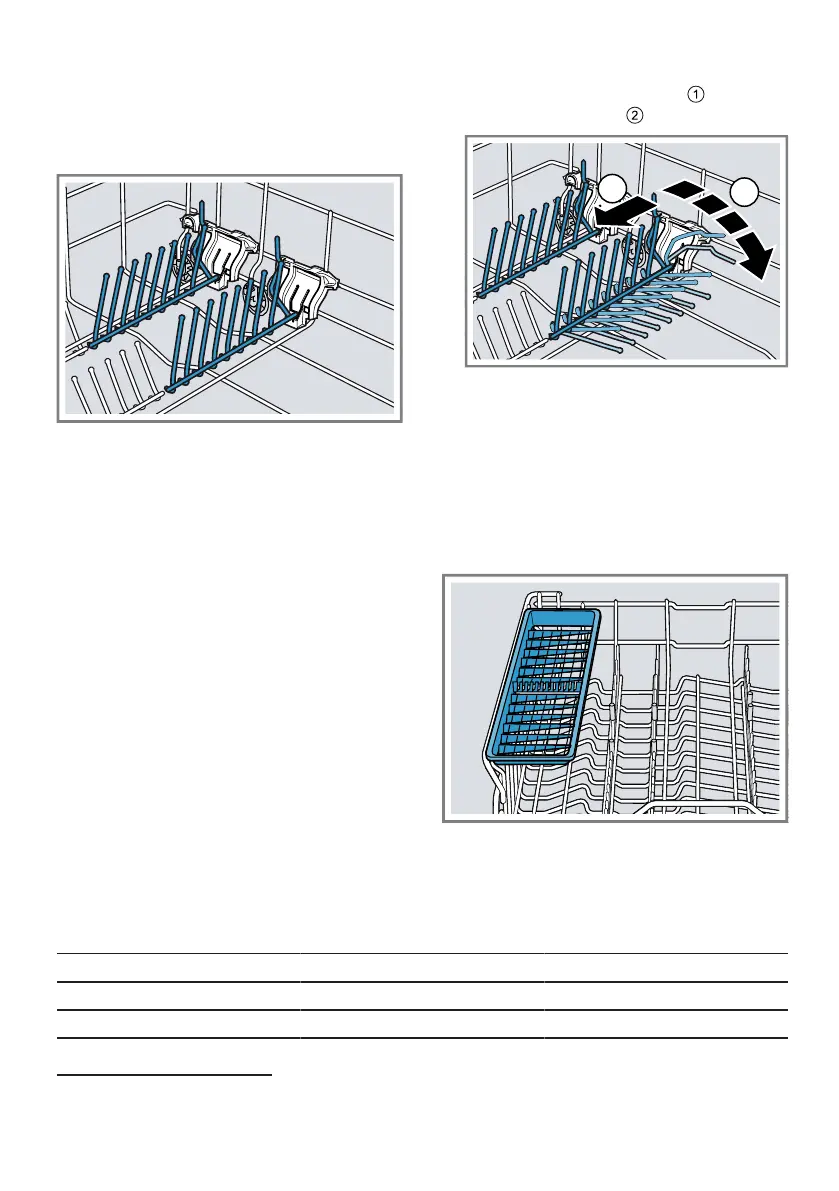 ①
②