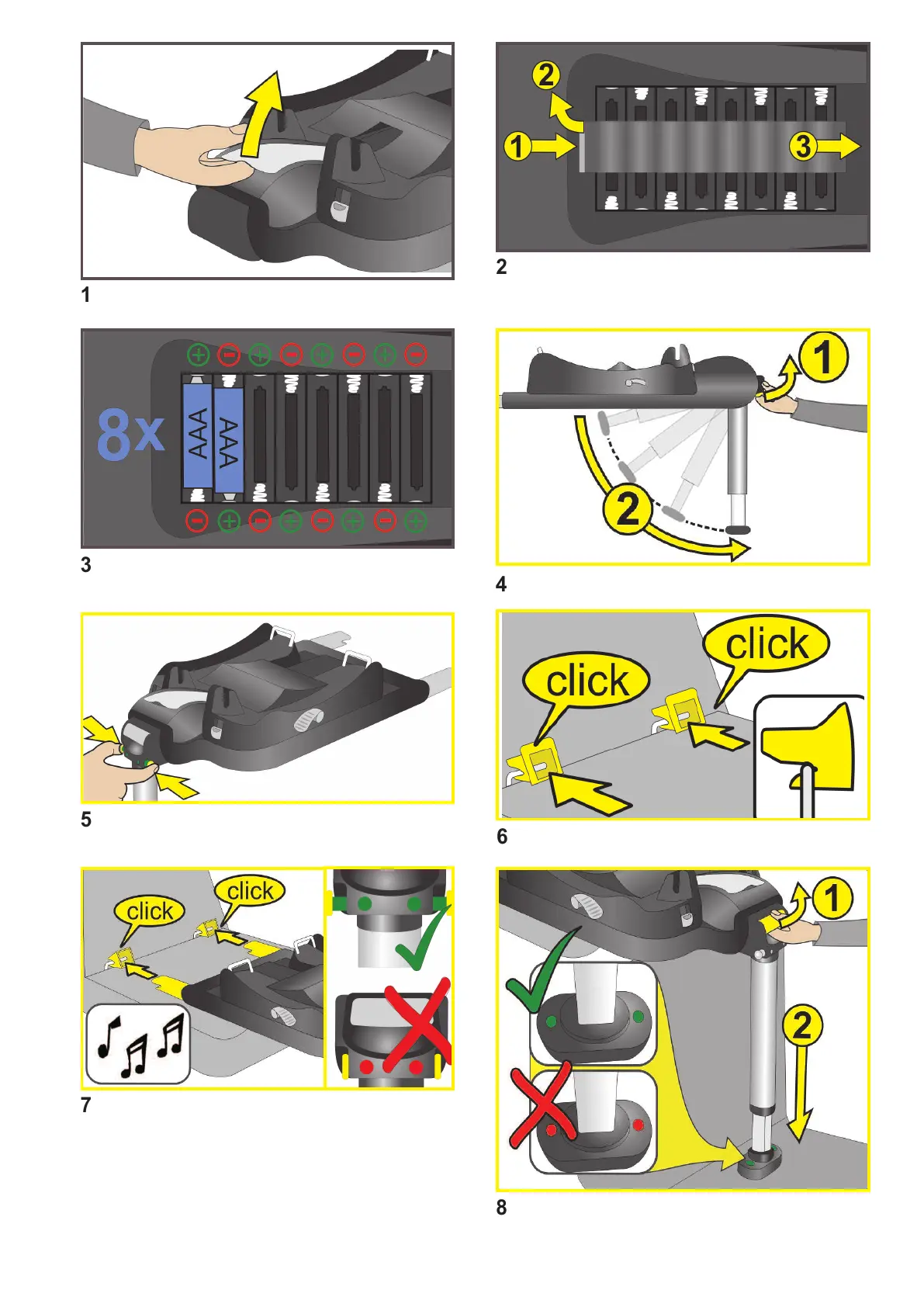 1

2
1
3
2

8x
AAA
AAA
3

1
2
4

5

click
click
6

click
click
7

1
2
8