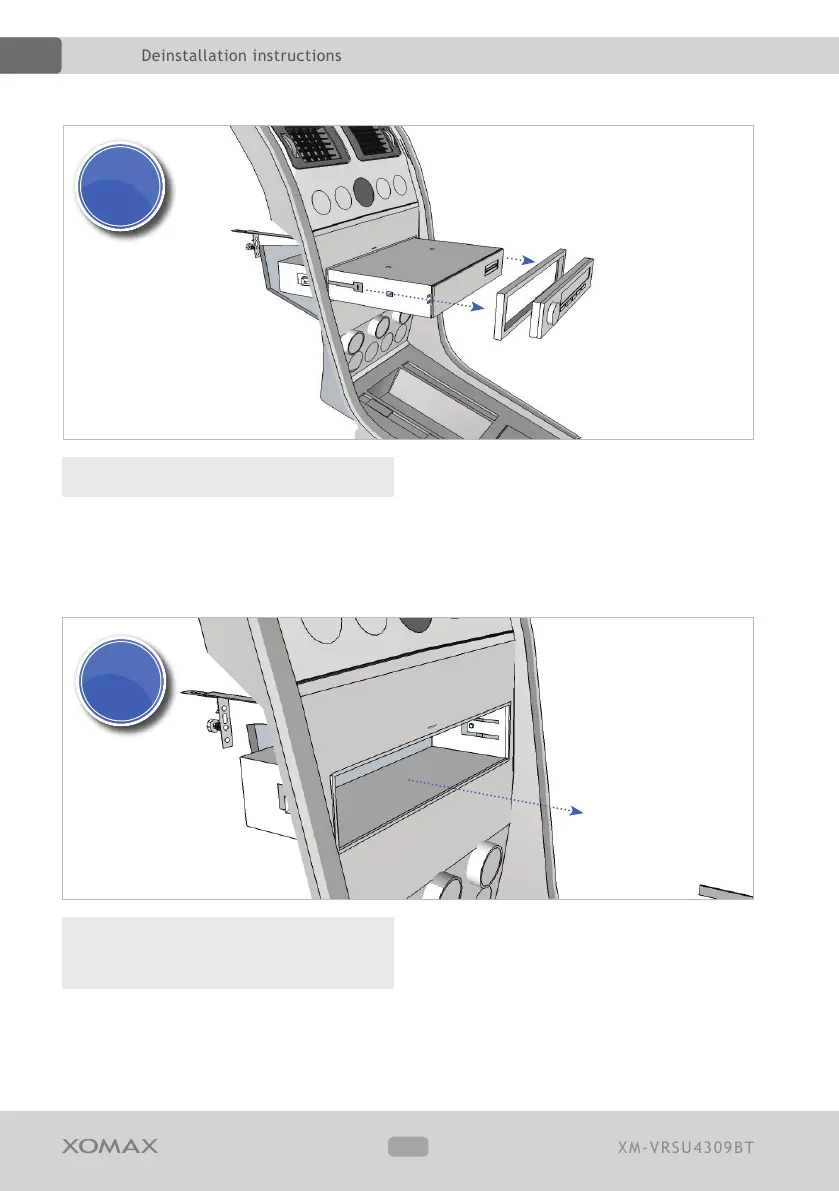 Deinstallation instructions

XOMAX

XM-VRSU4309BT