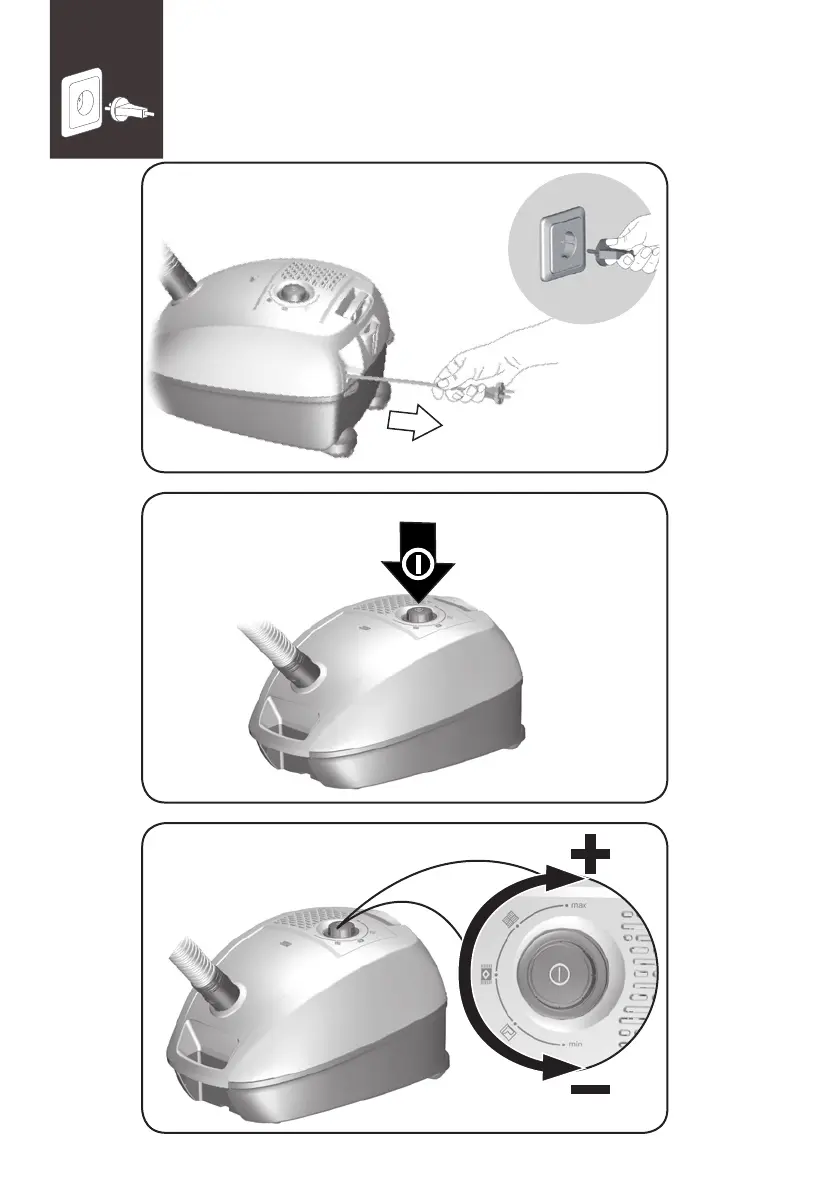 max

min