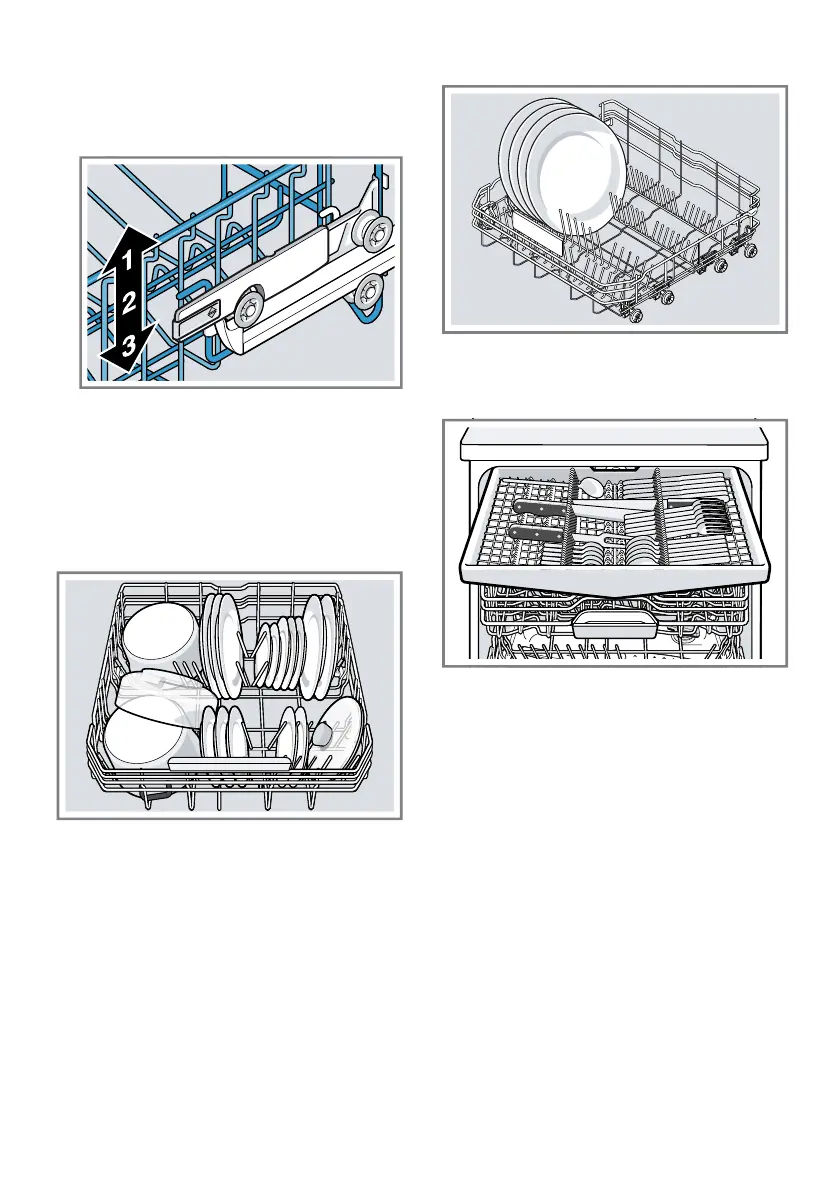 1
2
3