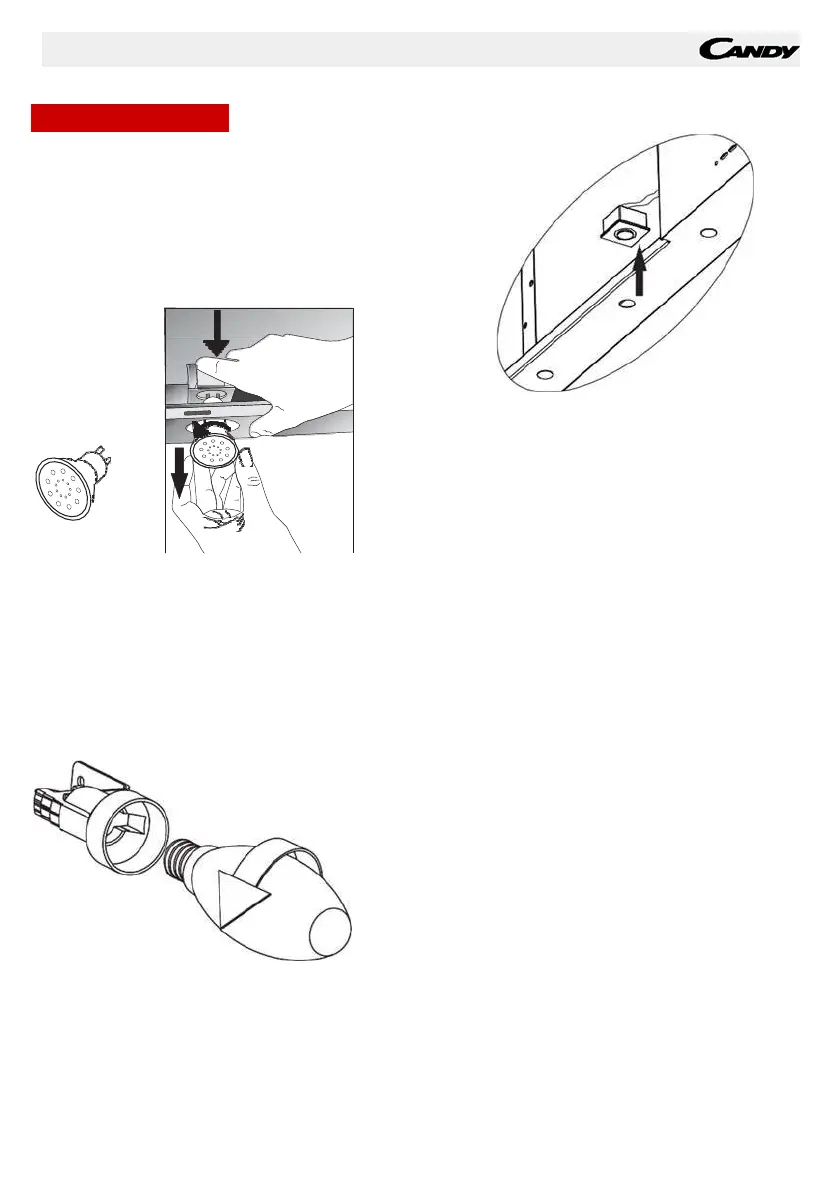 CANDY