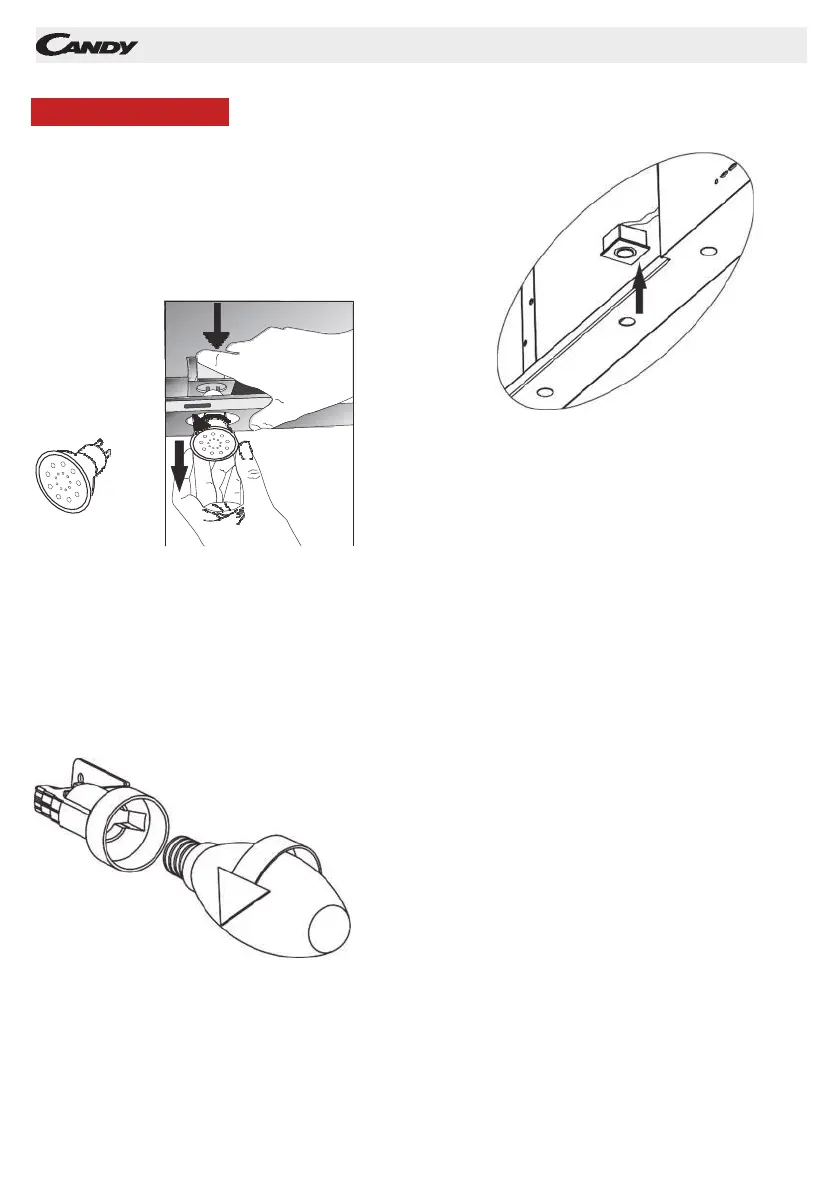 CANDY