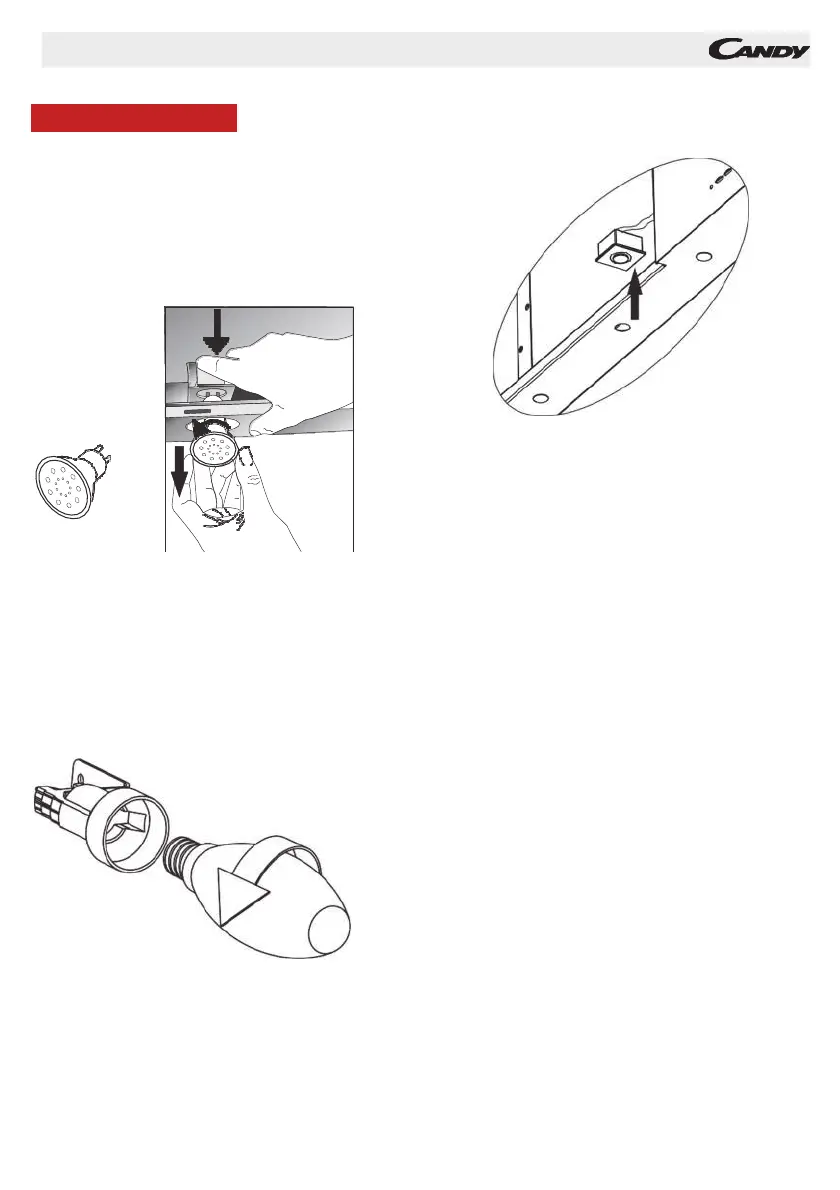 CANDY