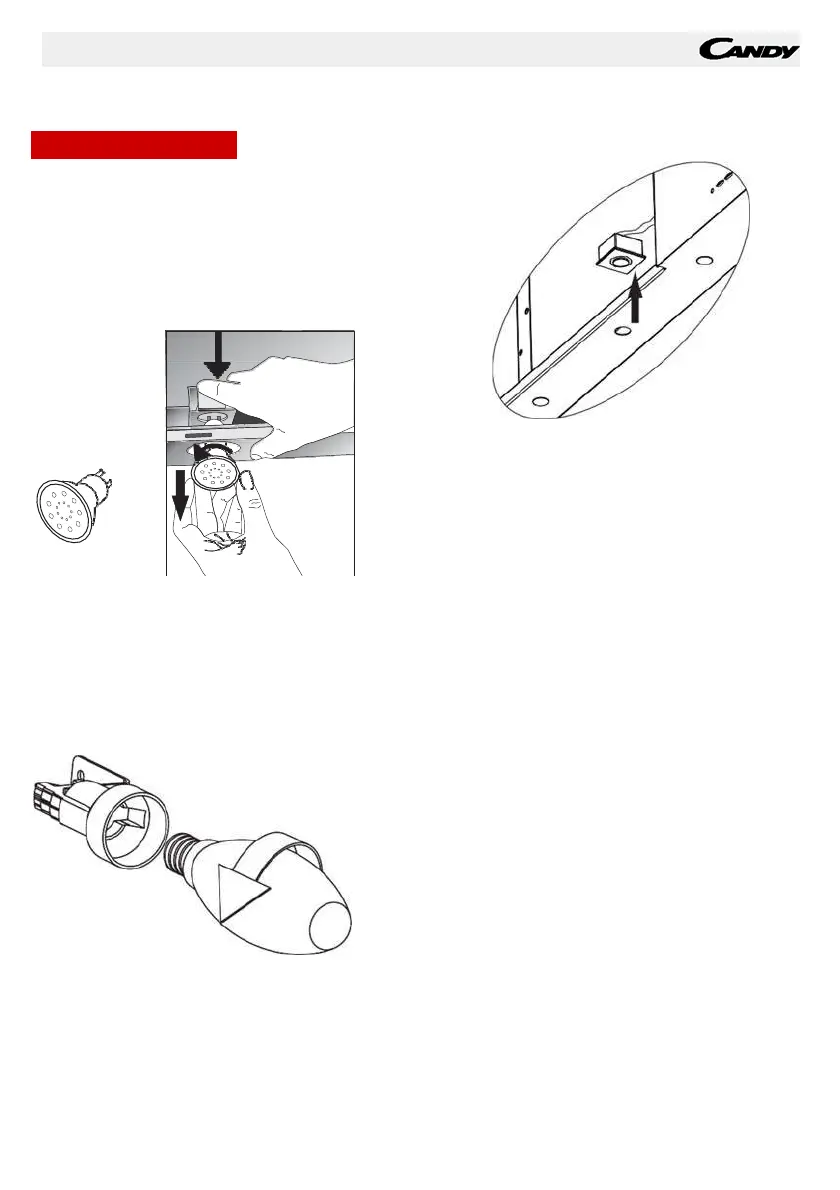 CANDY