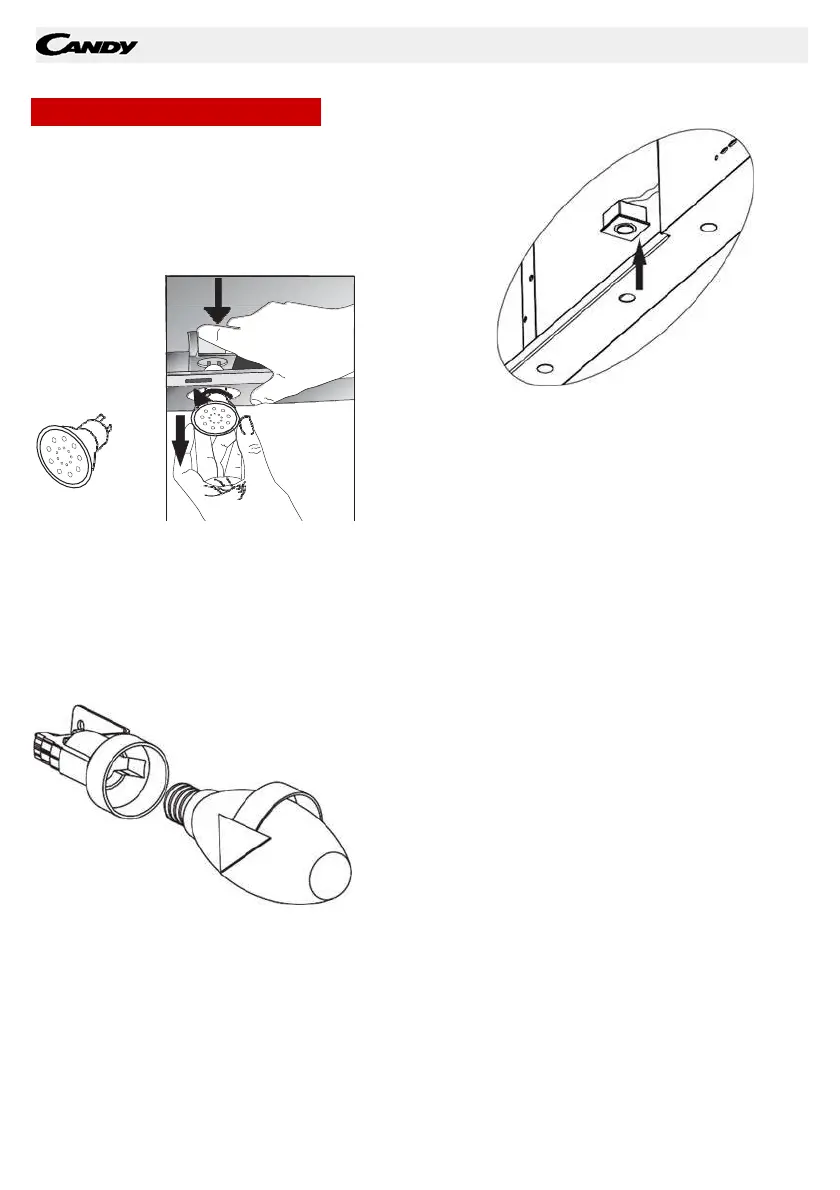 CANDY