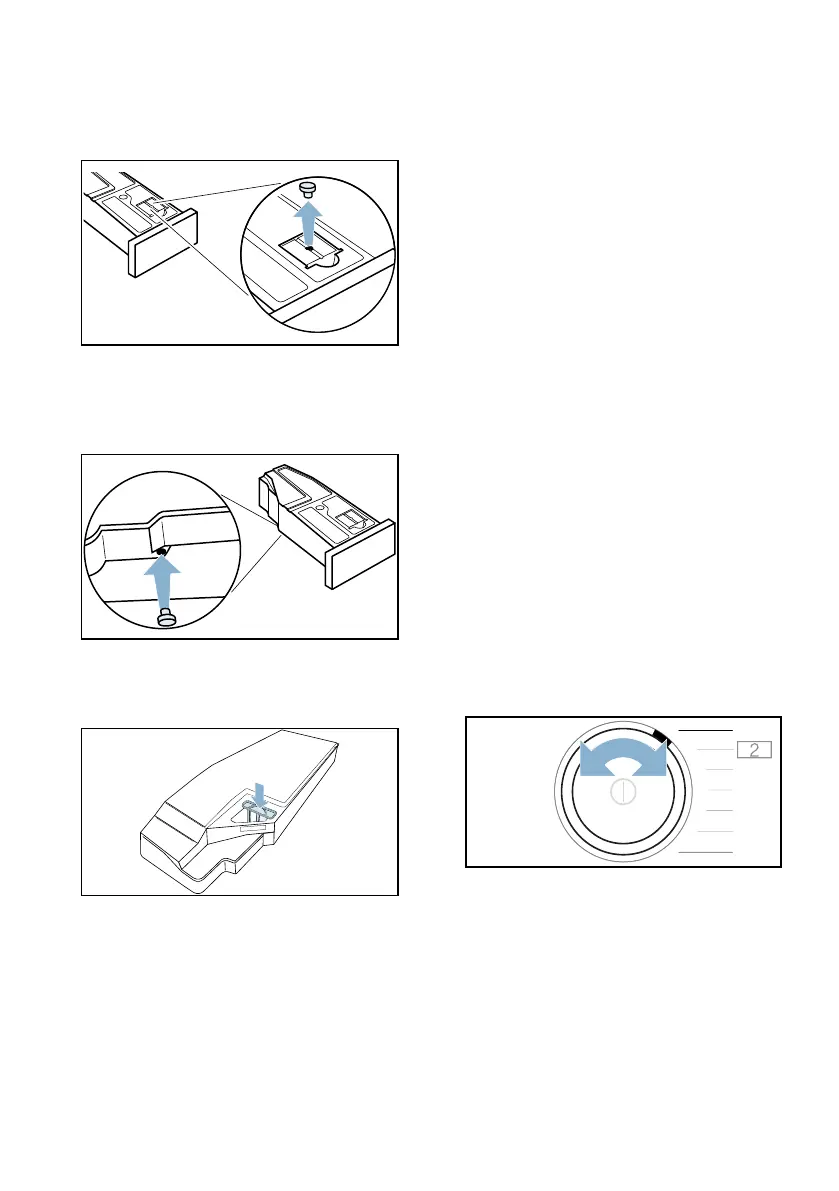 2