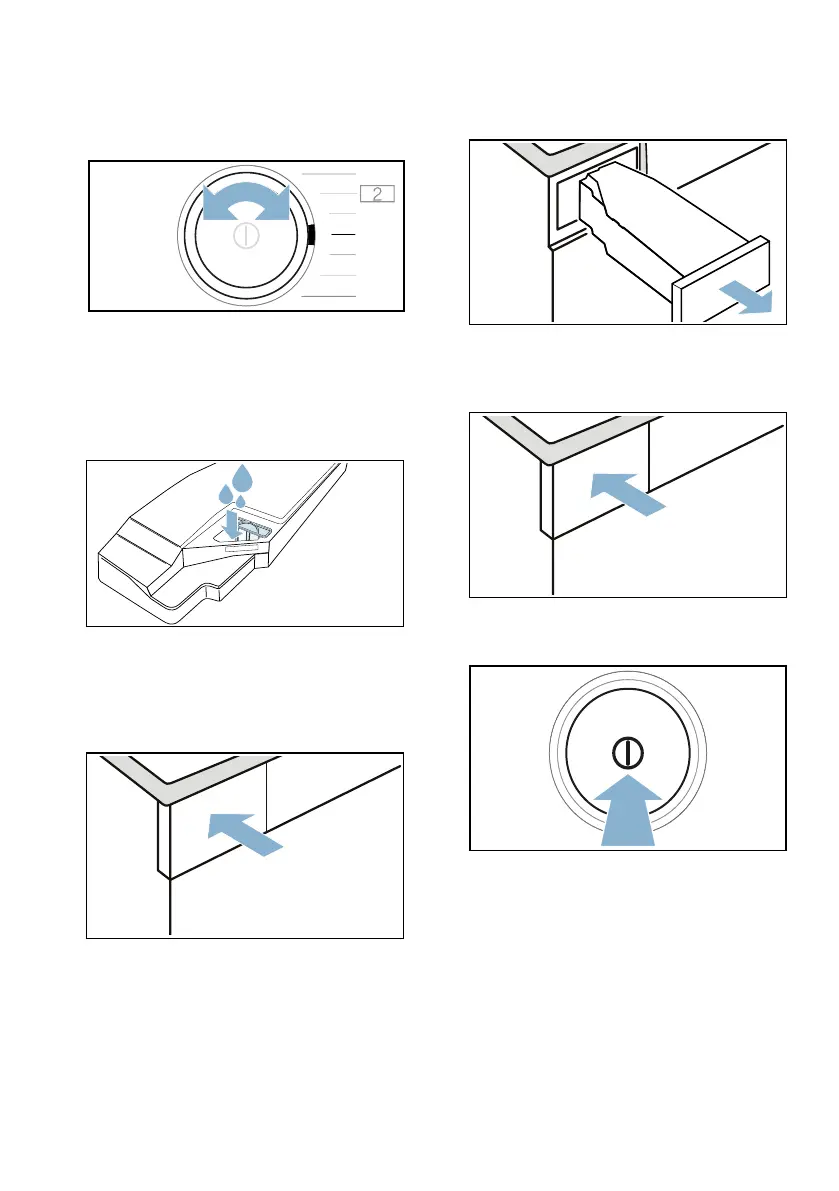 2