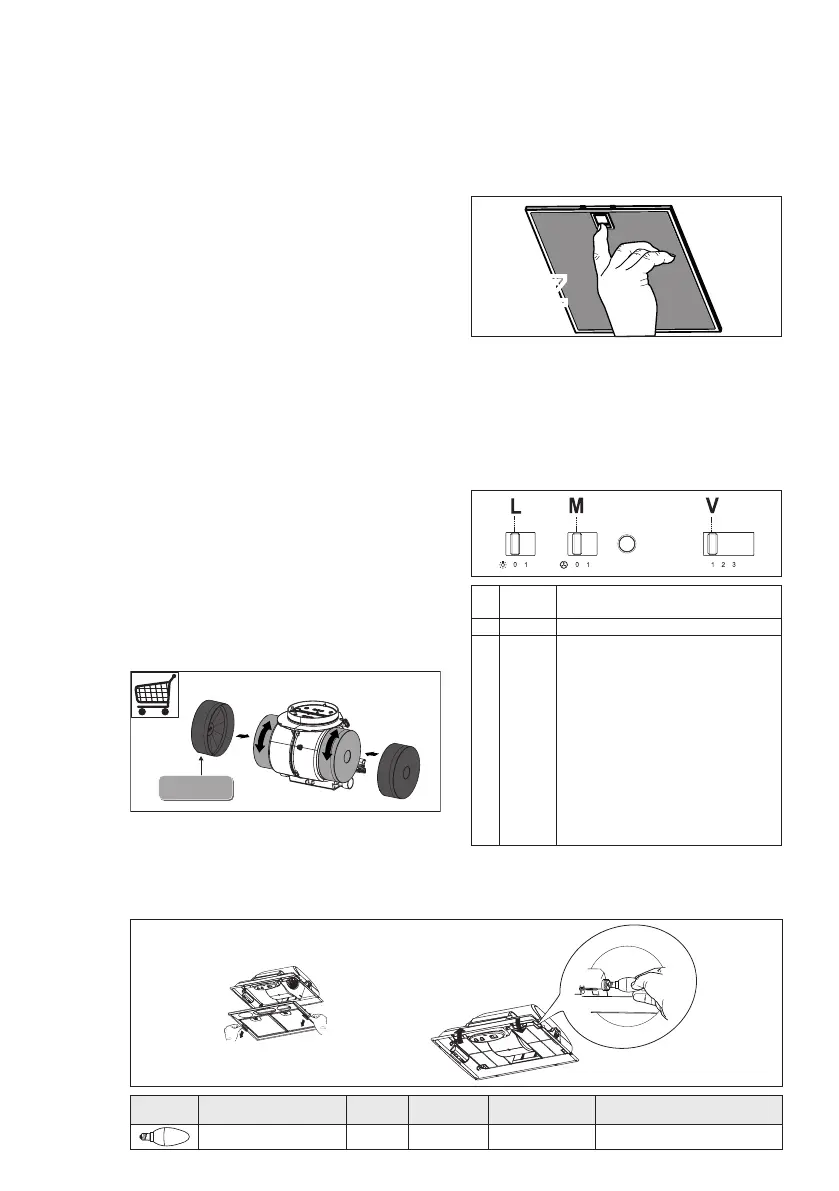 L M V

0 1 0 1 1 2 3