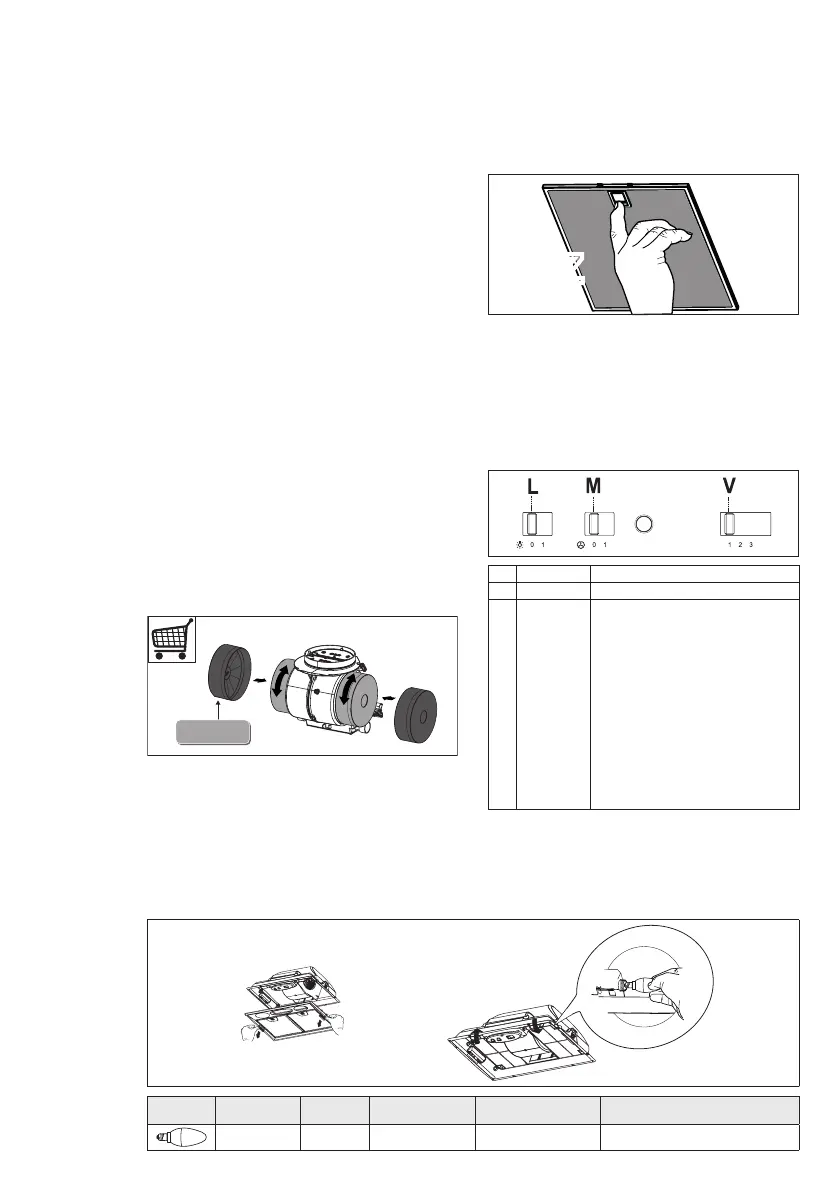 L M V

0 1 0 1 1 2 3