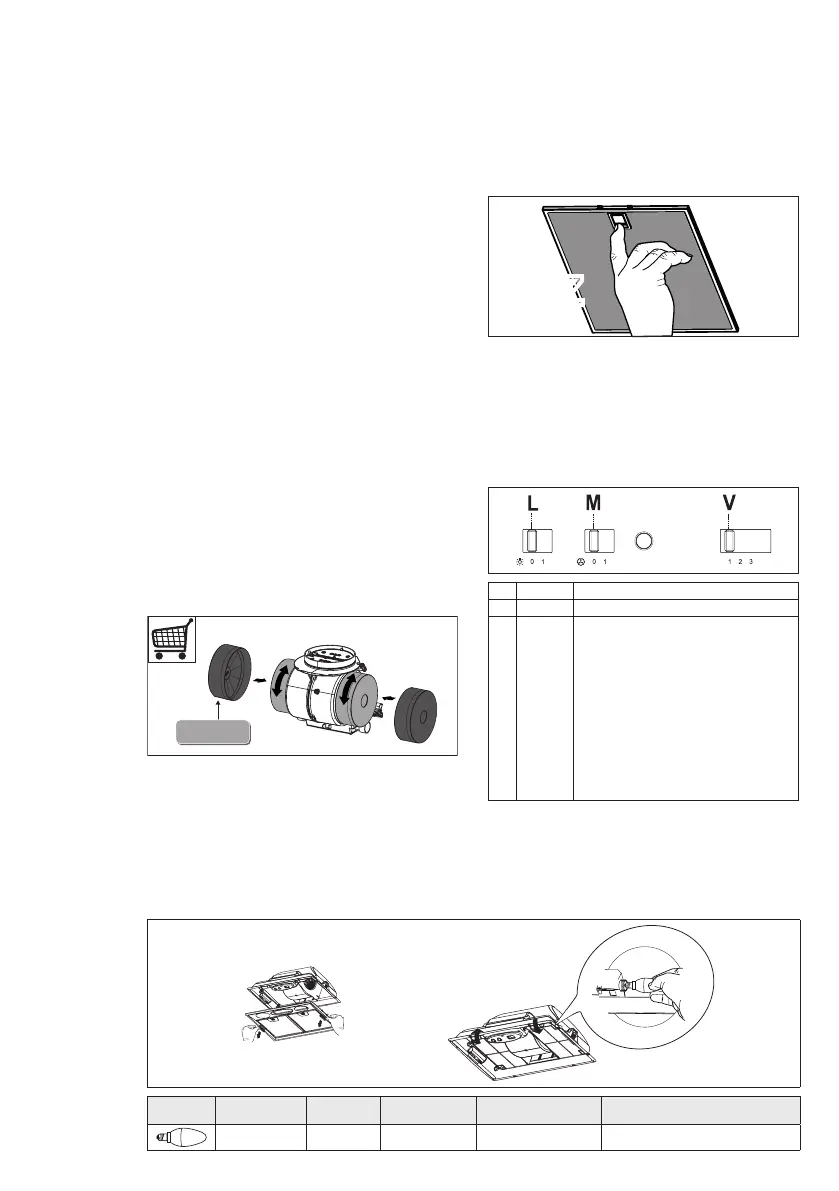 L M V

0 1 0 1 1 2 3