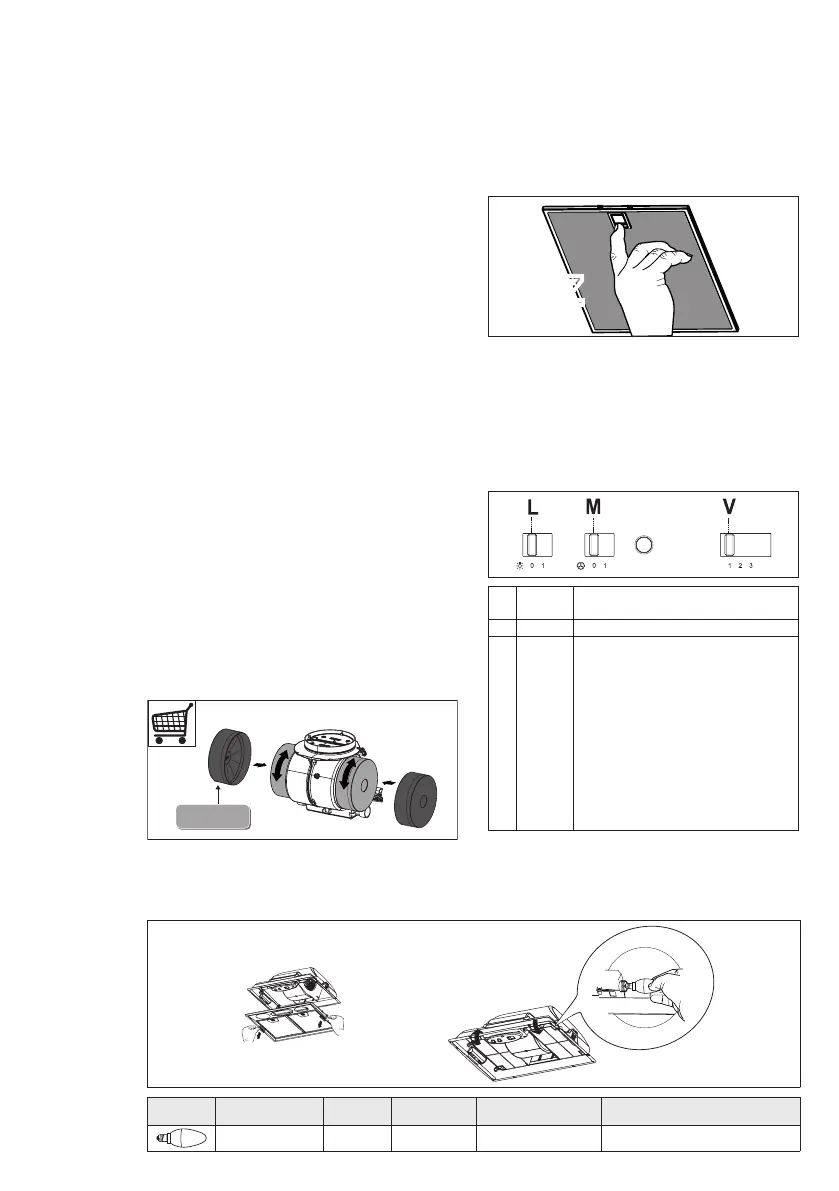 L M V

0 1 0 1 1 2 3