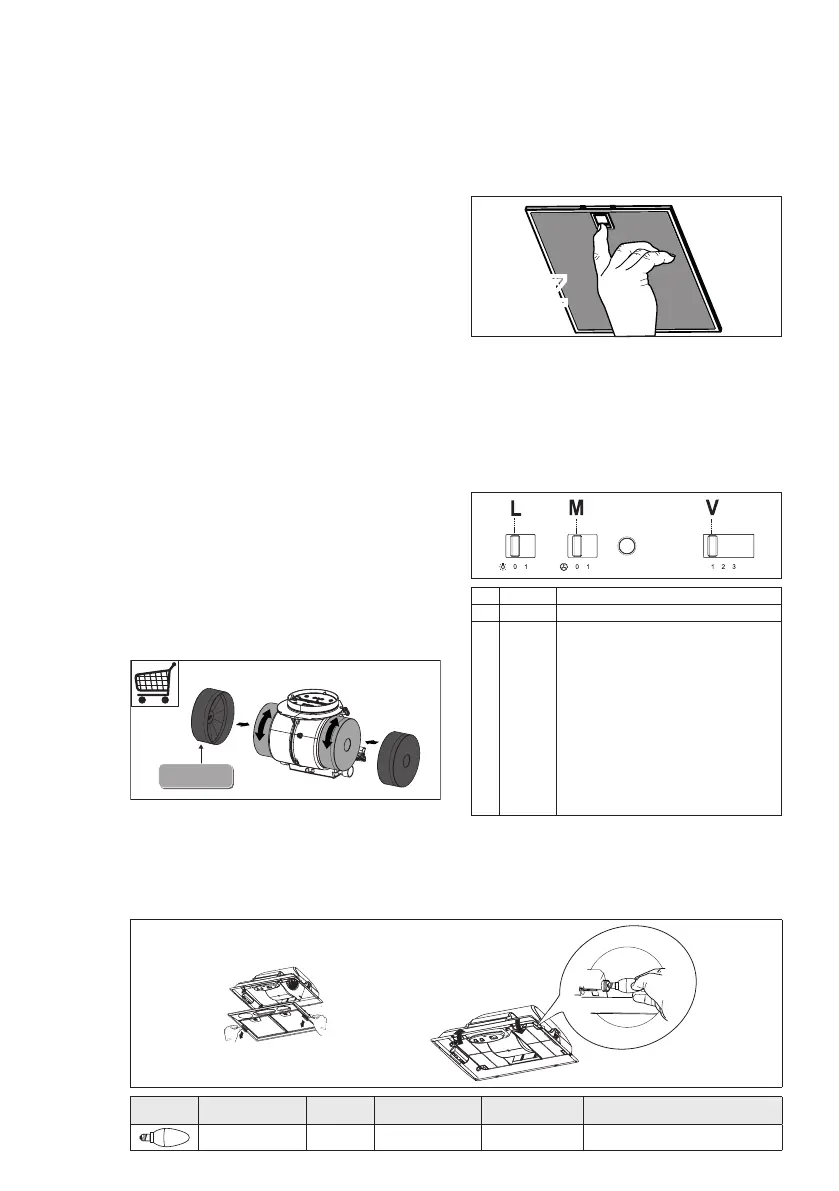 L M V

0 1 0 1 1 2 3